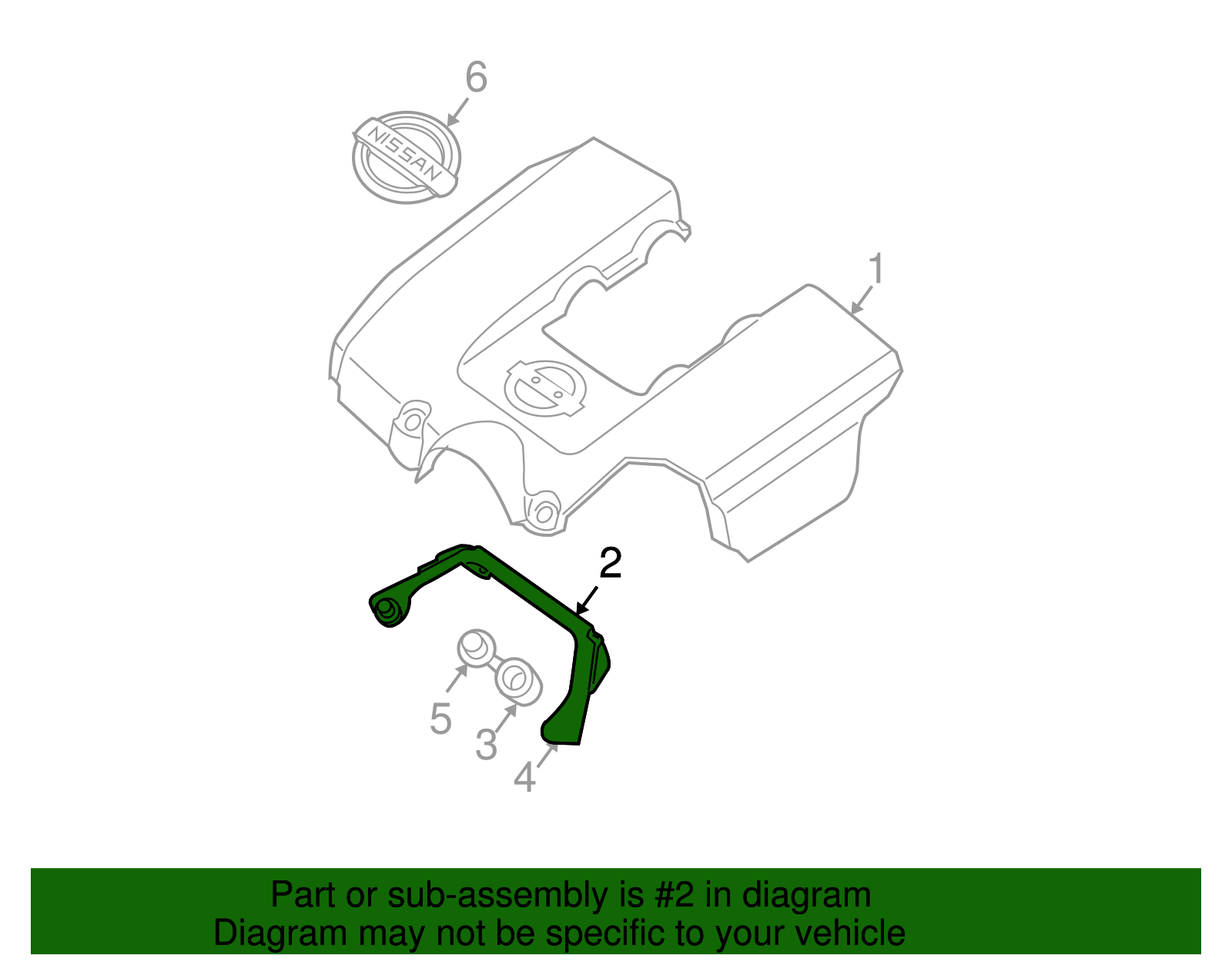 6

NISSAN

1

2

5

3

4

Part or sub-assembly is #2 in diagram
Diagram may not be specific to your vehicle