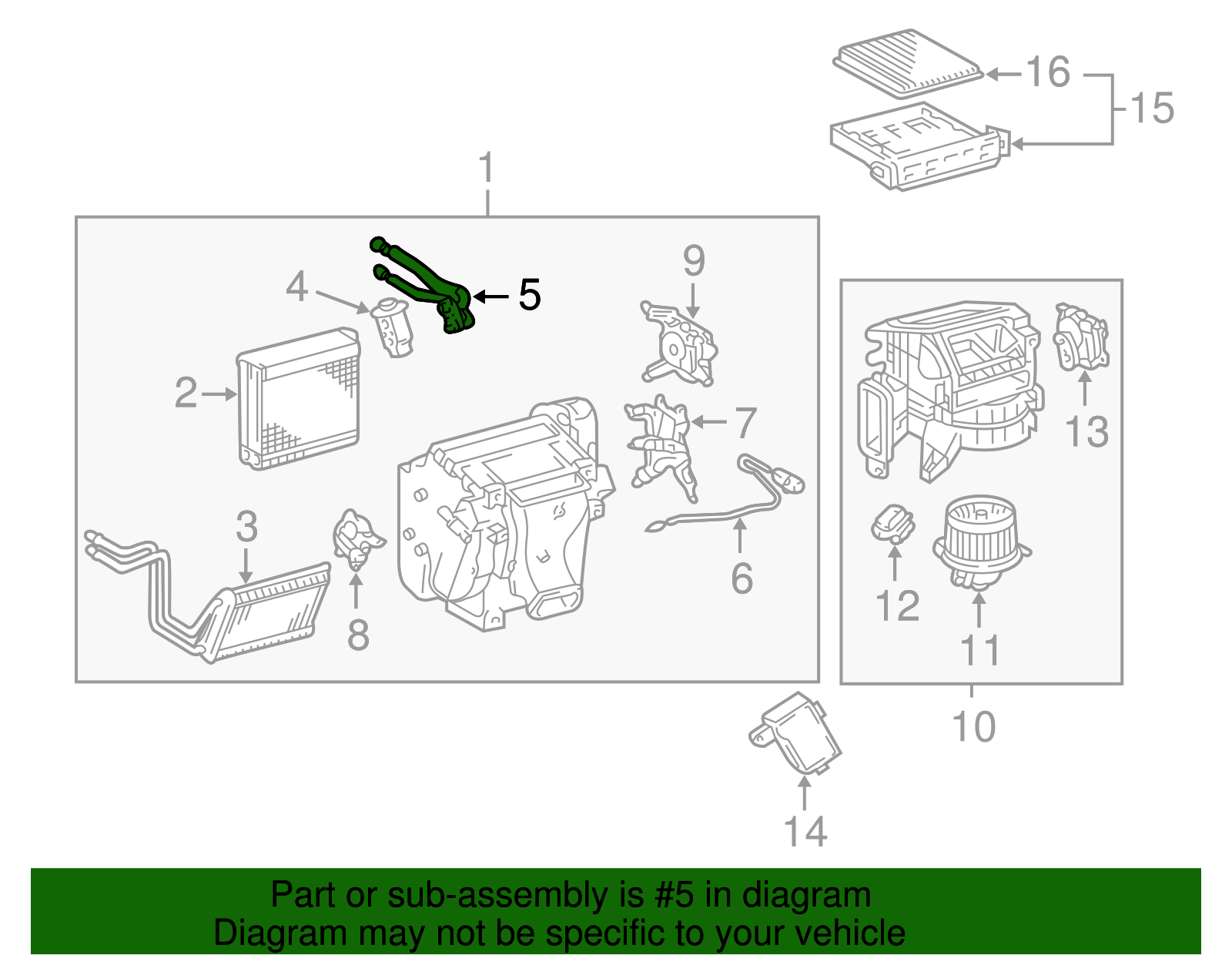 16
15
1
4
5
9
2
7
3
8
6
13
12
11
10
14

Part or sub-assembly is #5 in diagram
Diagram may not be specific to your vehicle