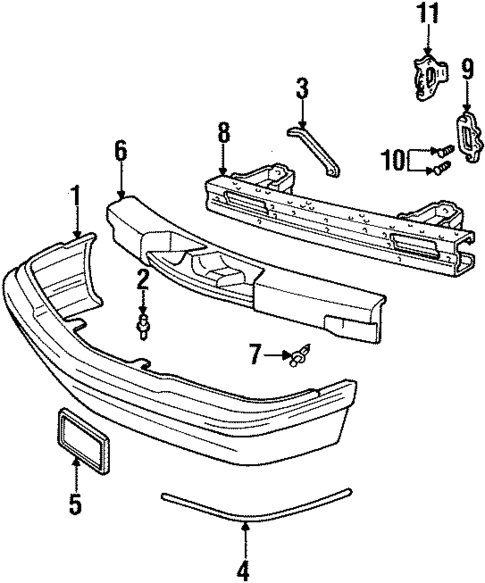 11
9
3
8
10
6
1
2
7
5
4