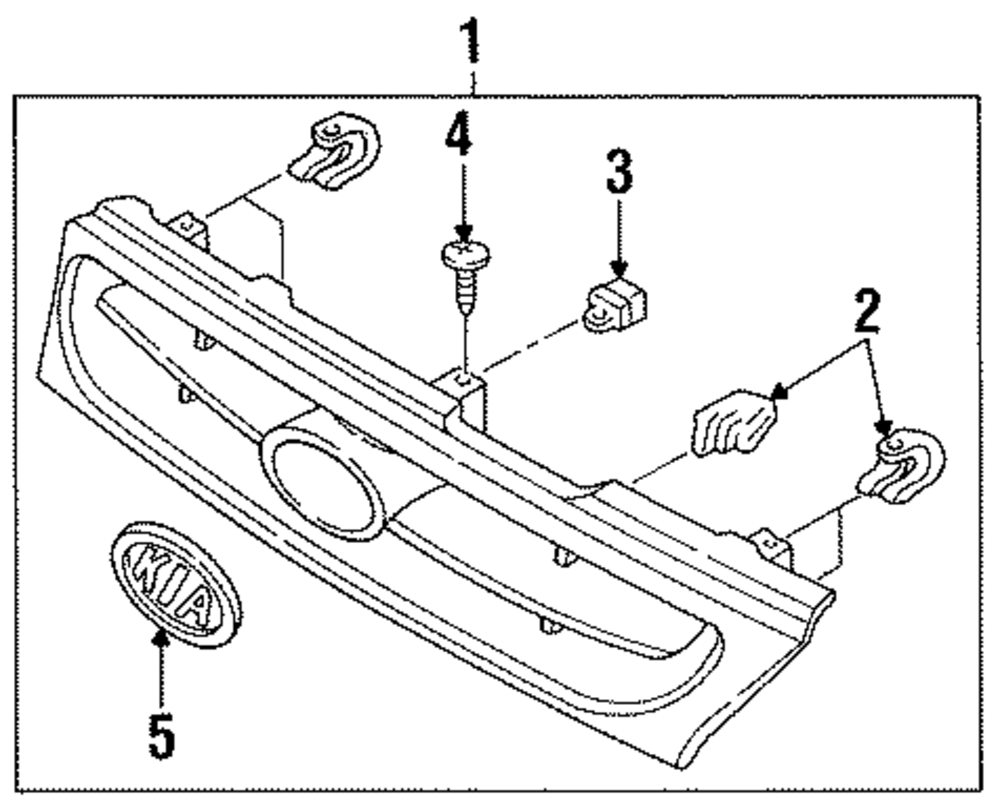 1
4
3
2
KIA
5