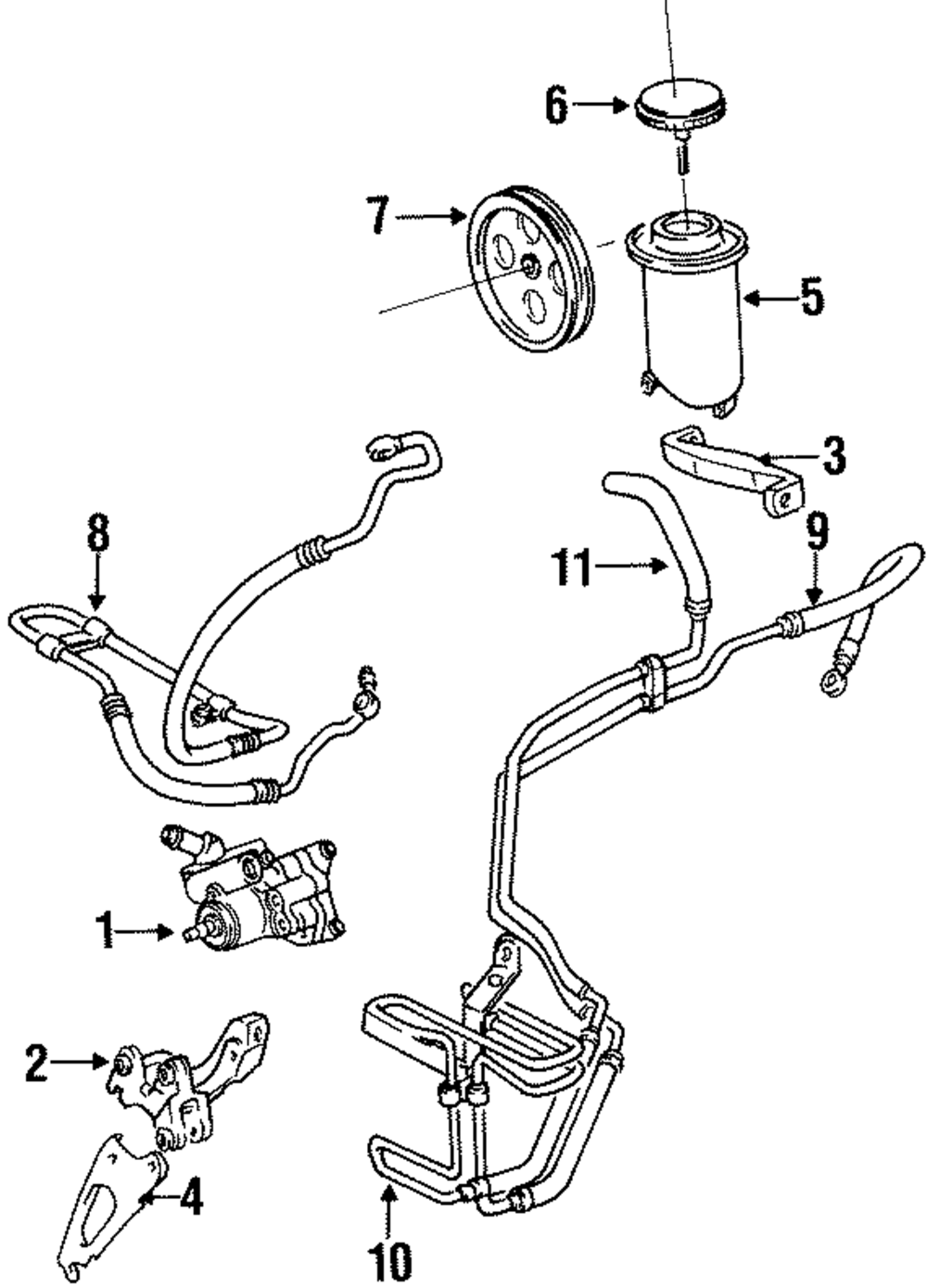 6
7
5
3
8
11
9
1
2
4
10