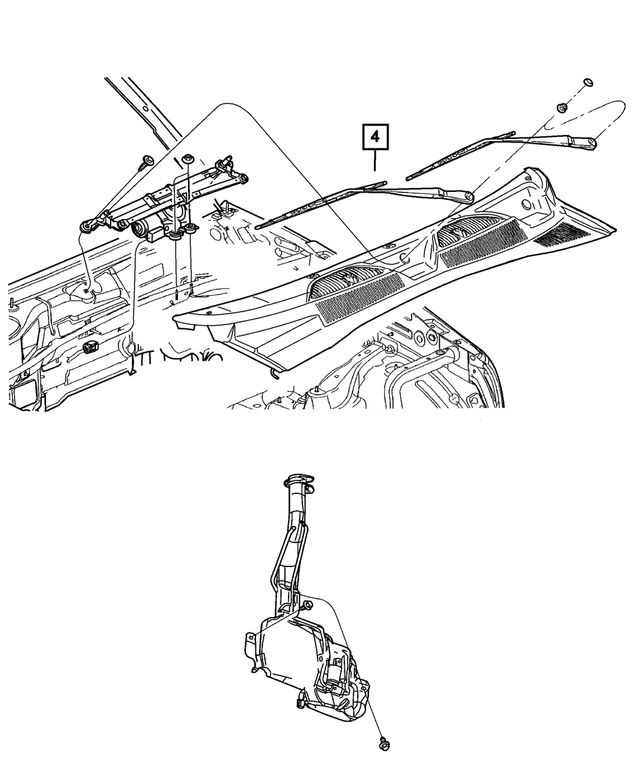 4