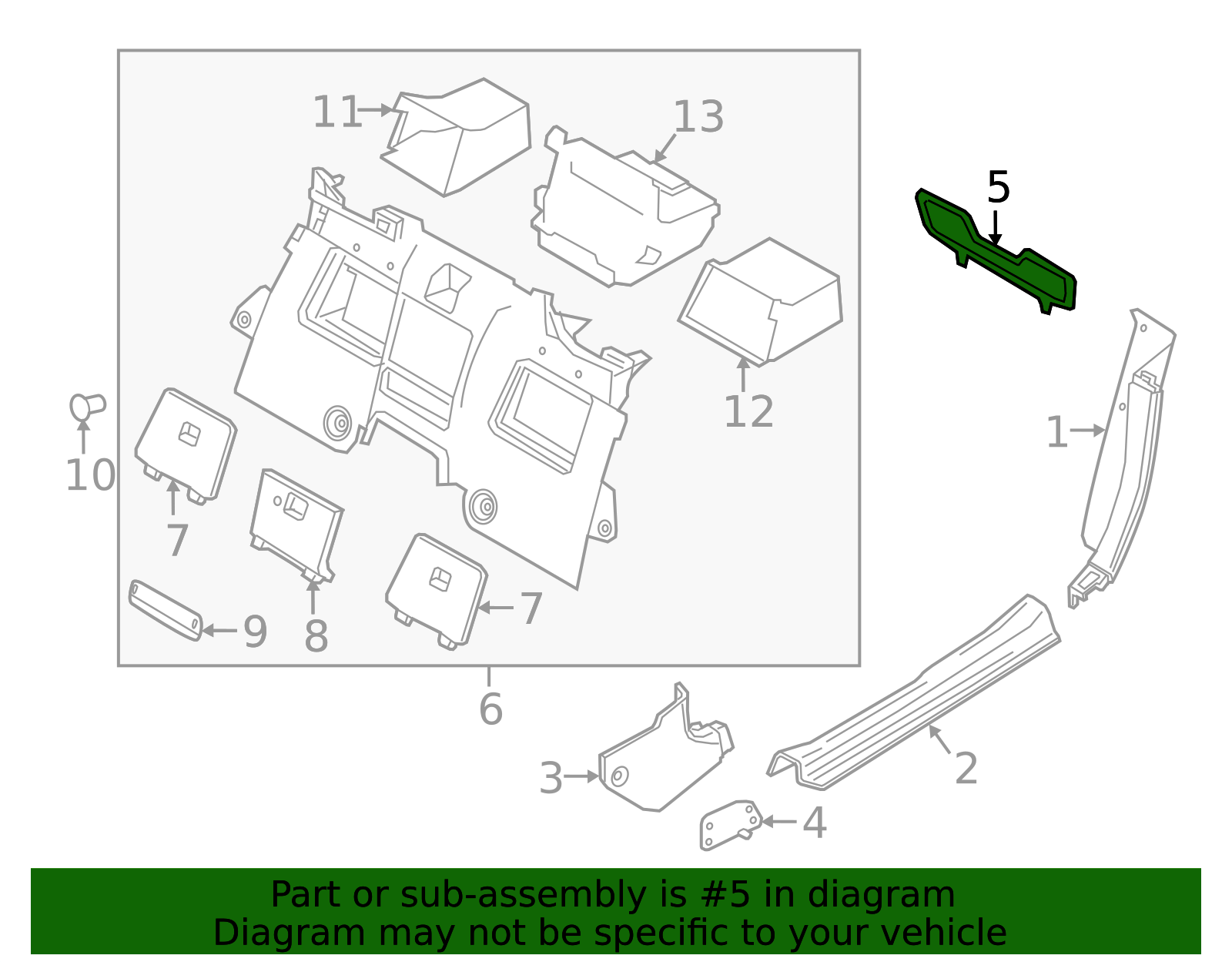 11
13
5
12
1
10
7
8
7
9
6
3
2
4

Part or sub-assembly is #5 in diagram
Diagram may not be specific to your vehicle