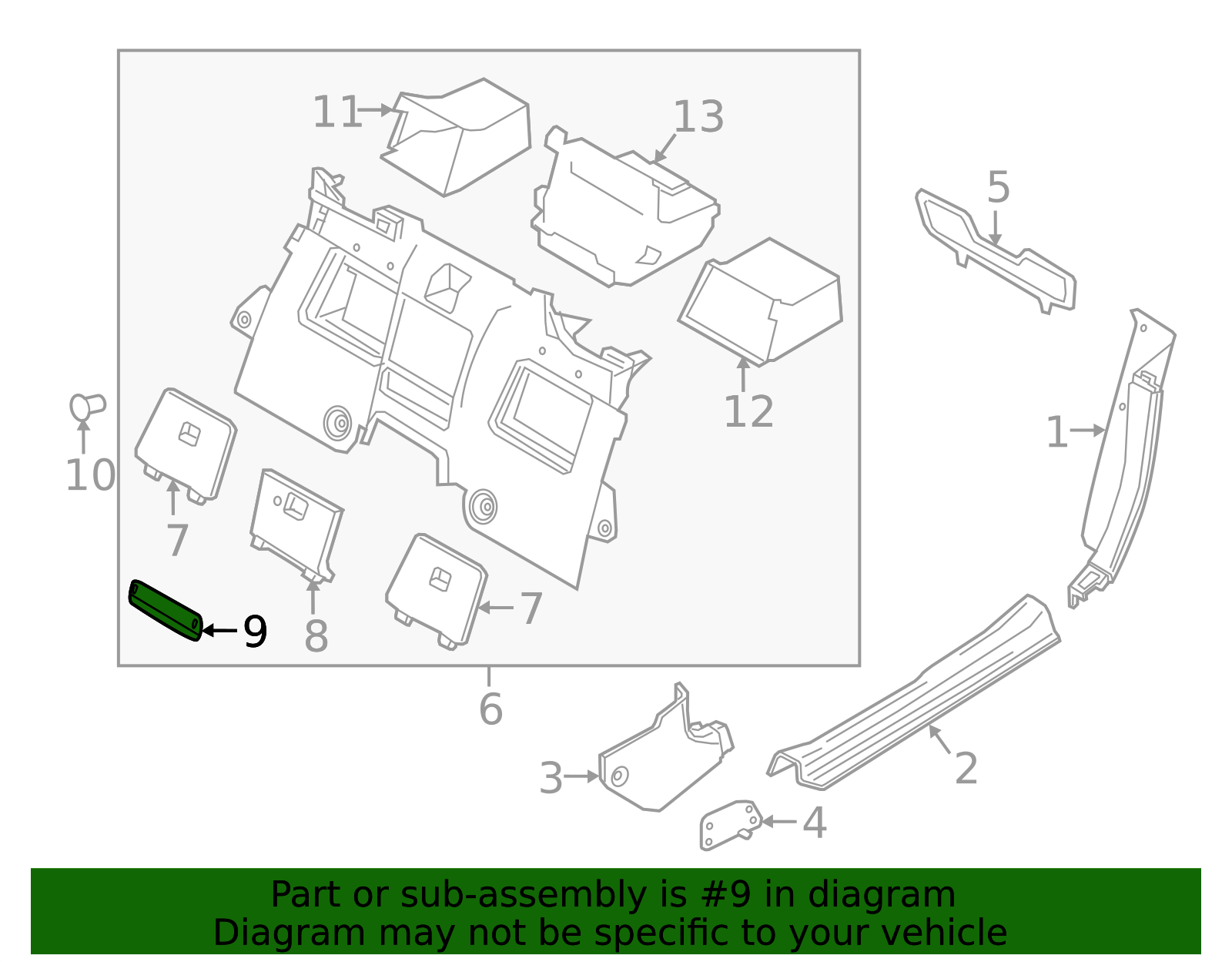 11
13
5
12
1
10
7
8
7
9
6
3
2
4

Part or sub-assembly is #9 in diagram
Diagram may not be specific to your vehicle