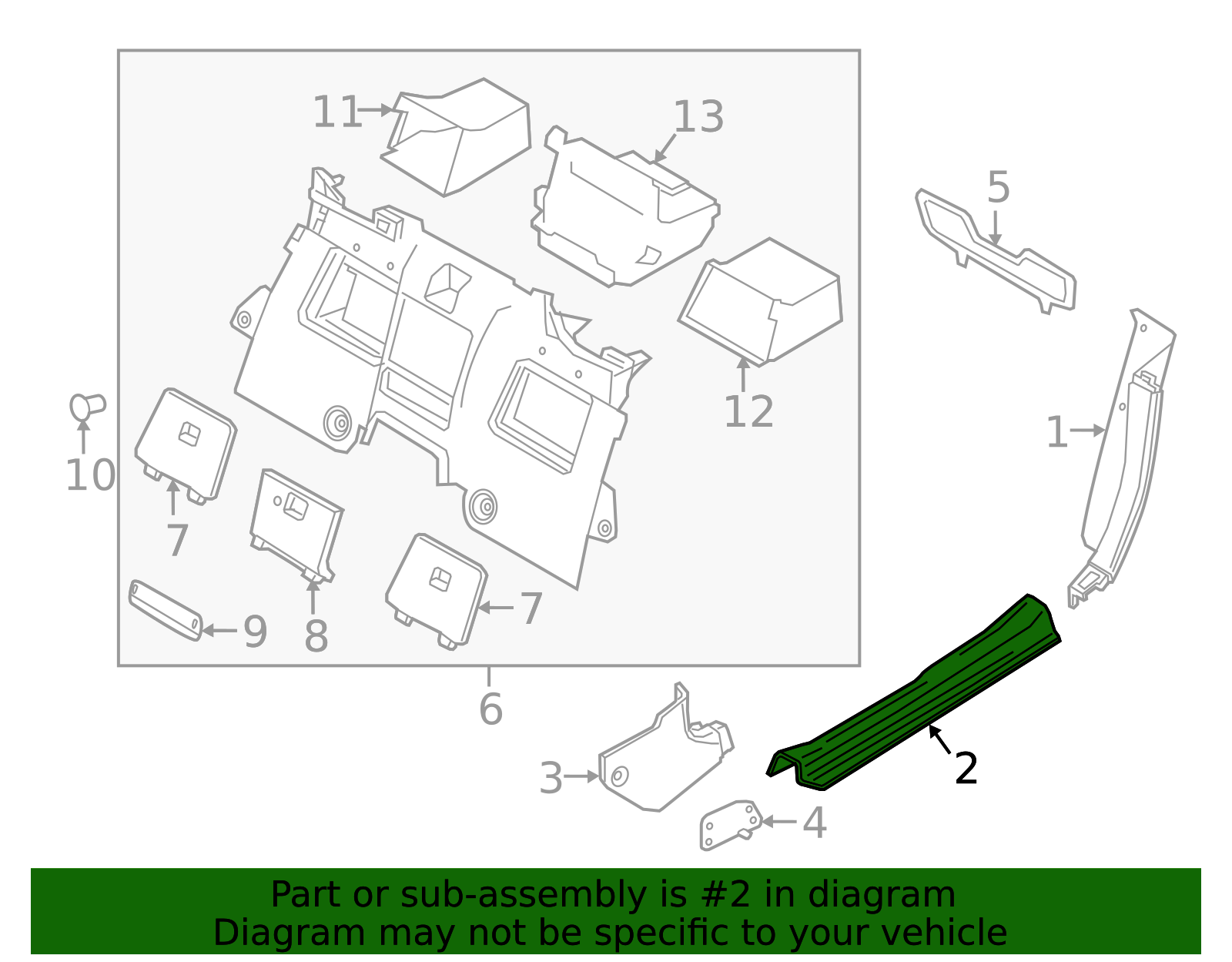 11
13
5
12
1
10
7
8
7
9
6
3
2
4

Part or sub-assembly is #2 in diagram
Diagram may not be specific to your vehicle