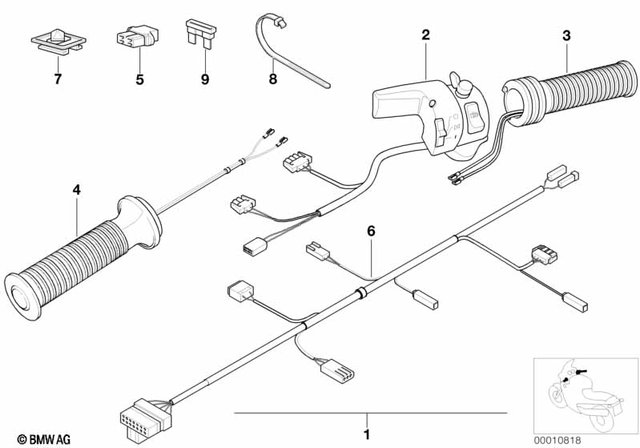 7
5
9
8
2
3
4
6
1
© BMW AG
00010818