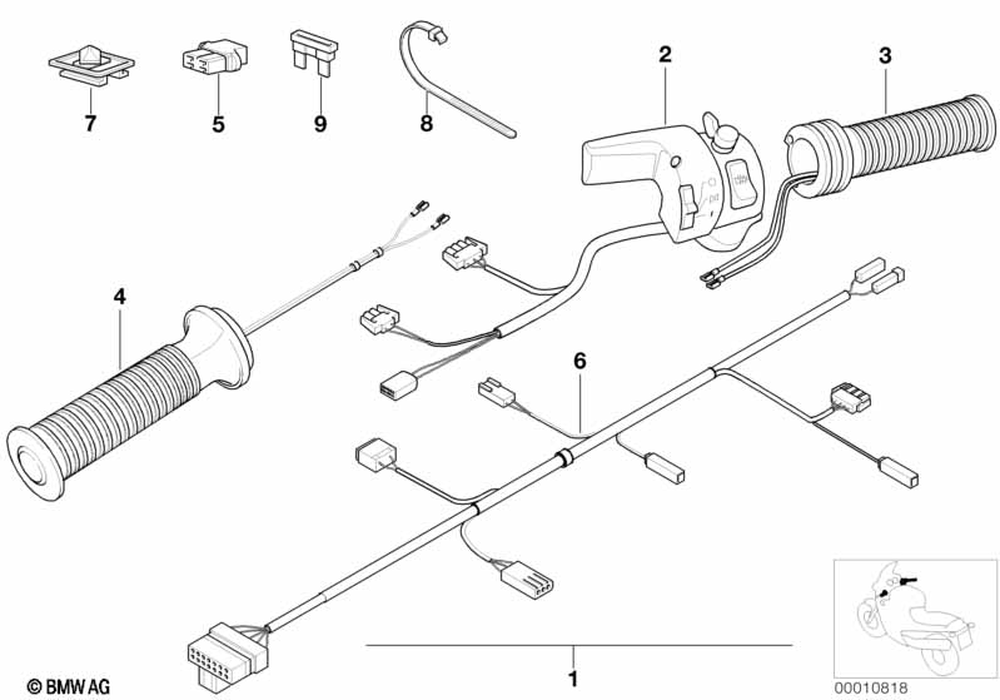 7
5
9
8
2
3
4
6
1
© BMW AG
00010818