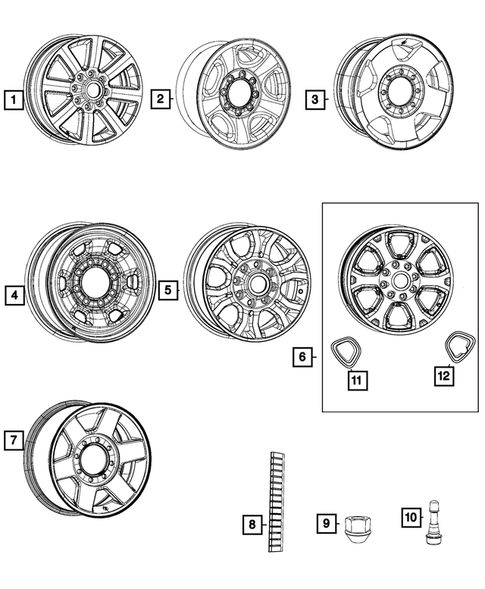 1
2
3
4
5
6
11
12
7
8
9
10