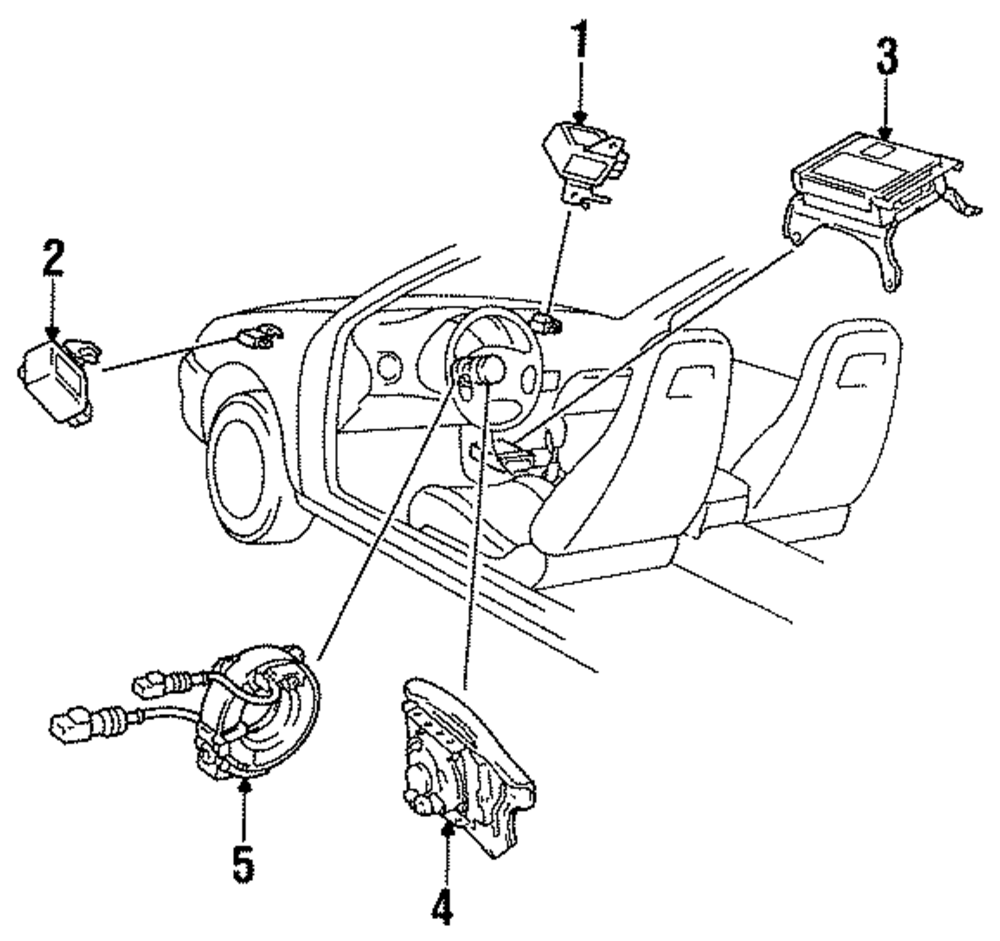 1
3
2
5
4