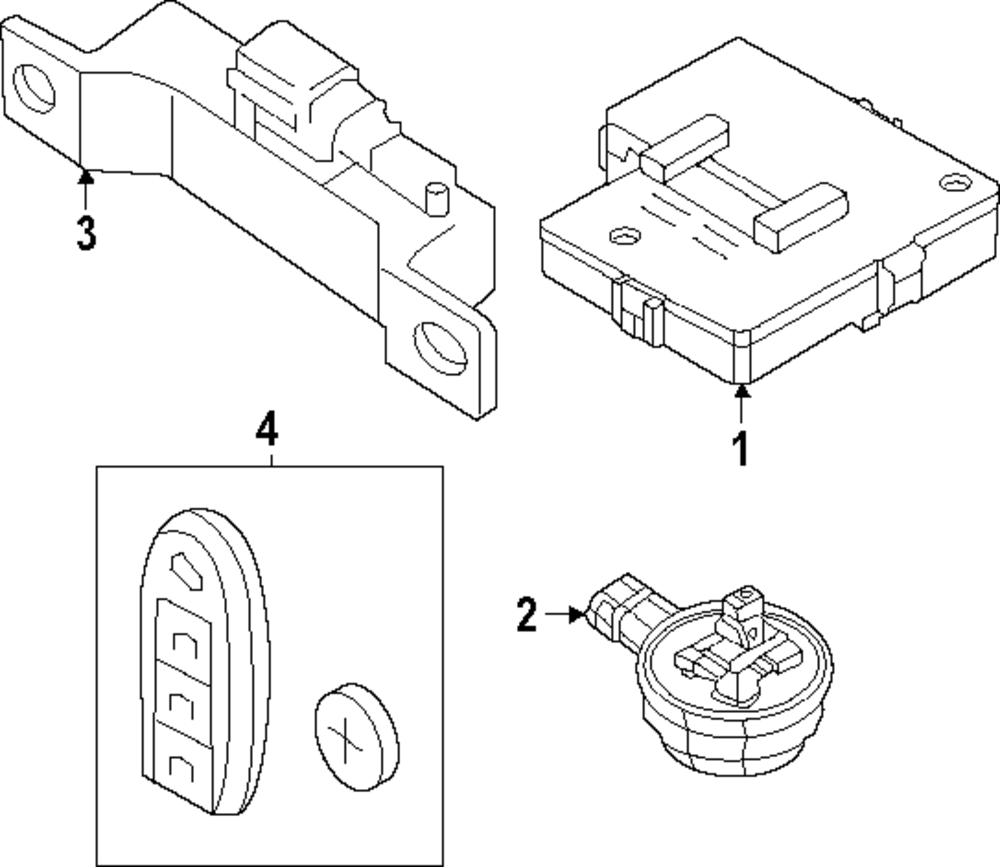 3

1

4

2