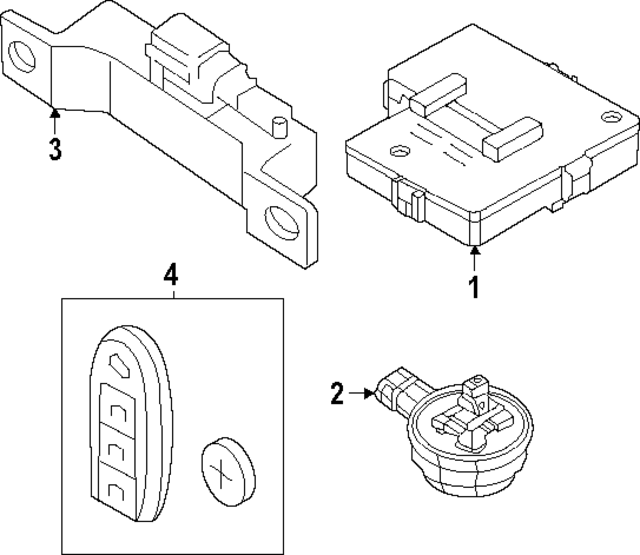 3

1

4

2