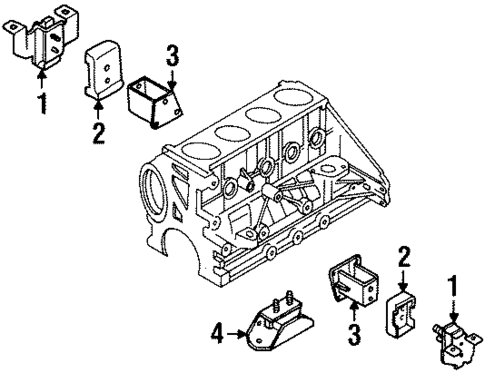 1
2
3
2
1
4
3