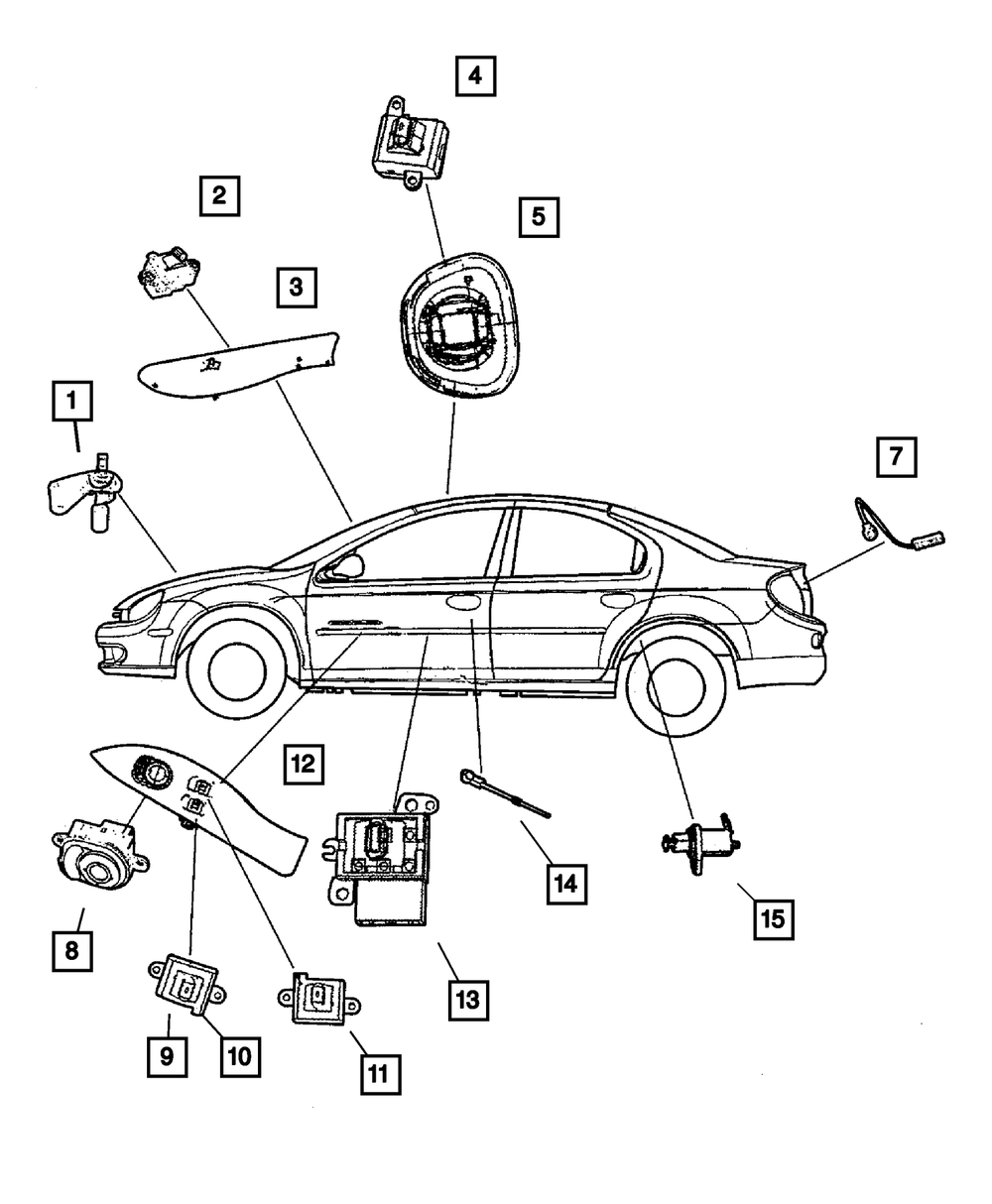 4
2
5
3
1
7
12
14
15
8
13
9
10
11