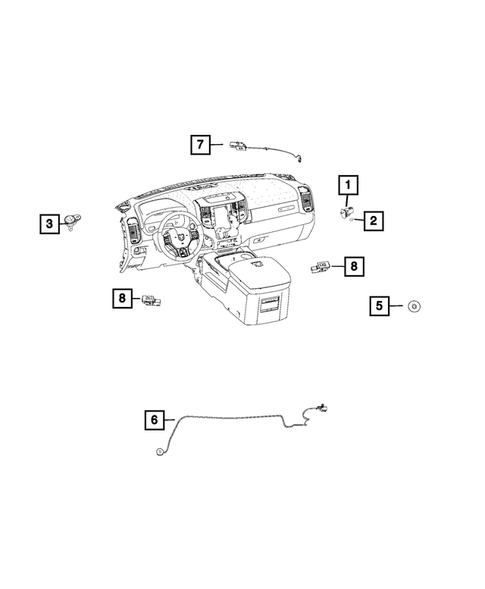 7
1
3
2
8
8
5
6