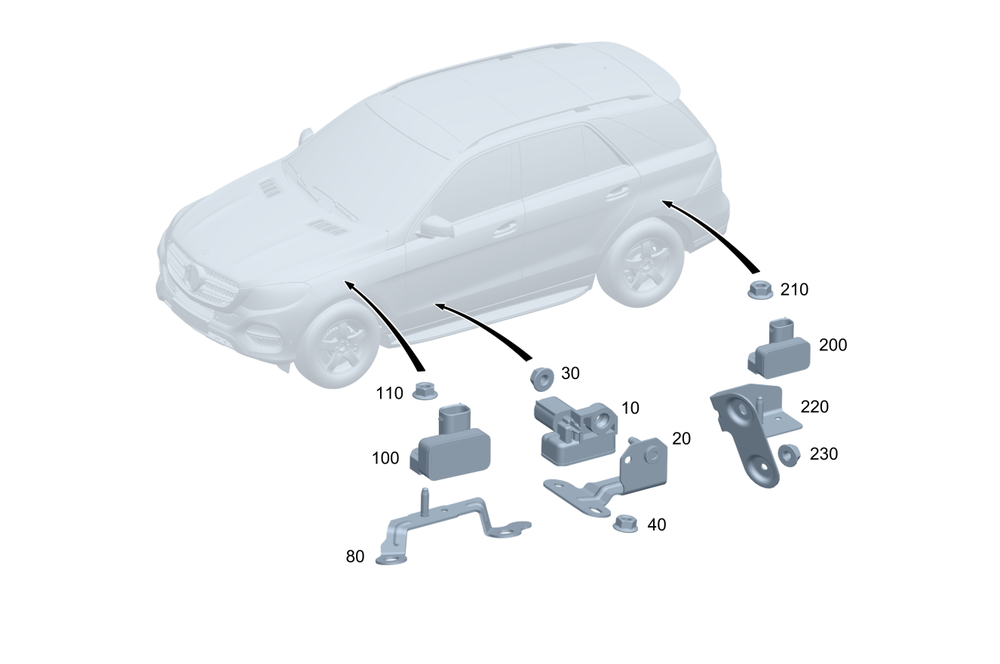 210
200
220
230
30
10
20
40
110
100
80