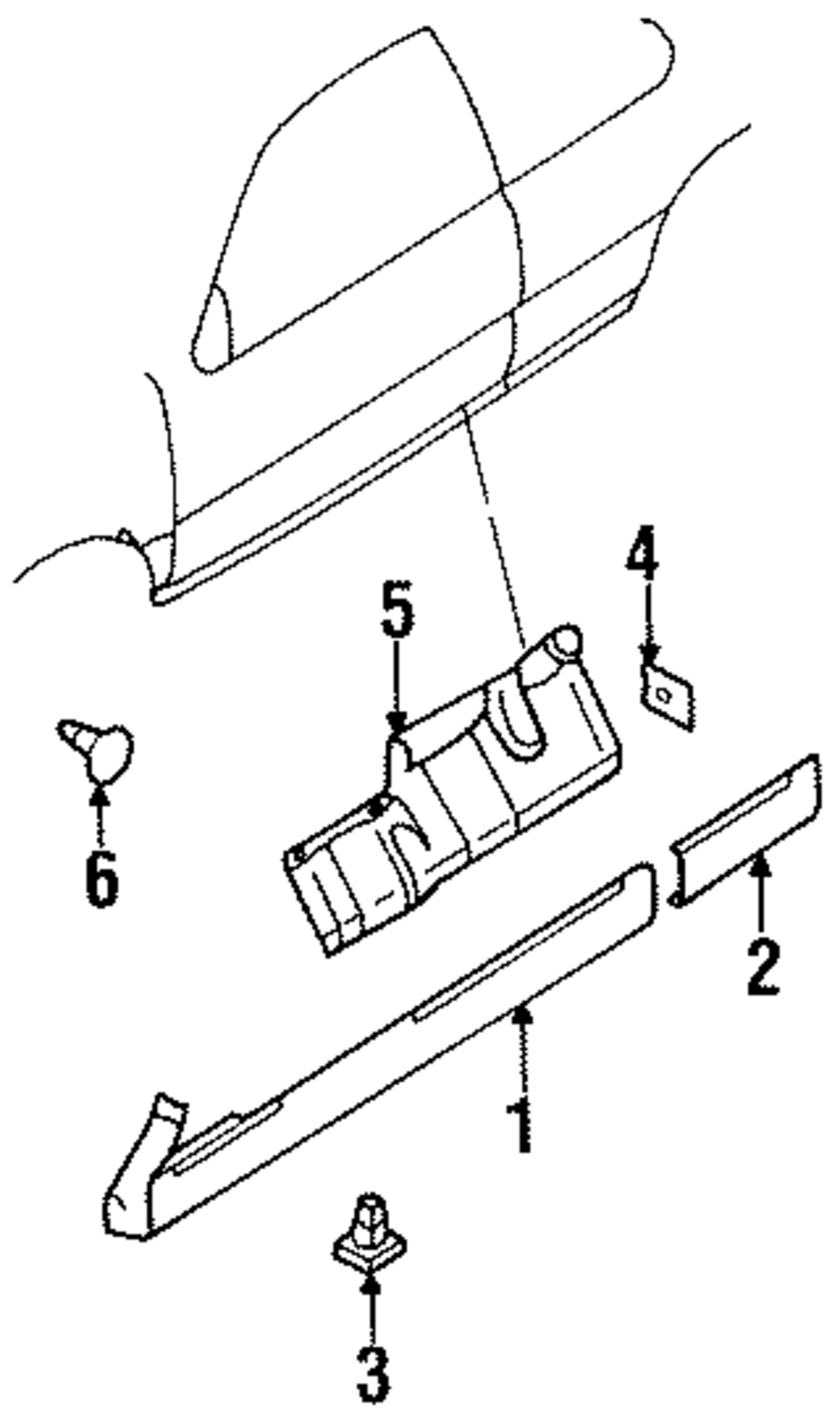 4
5
6
2
1
3