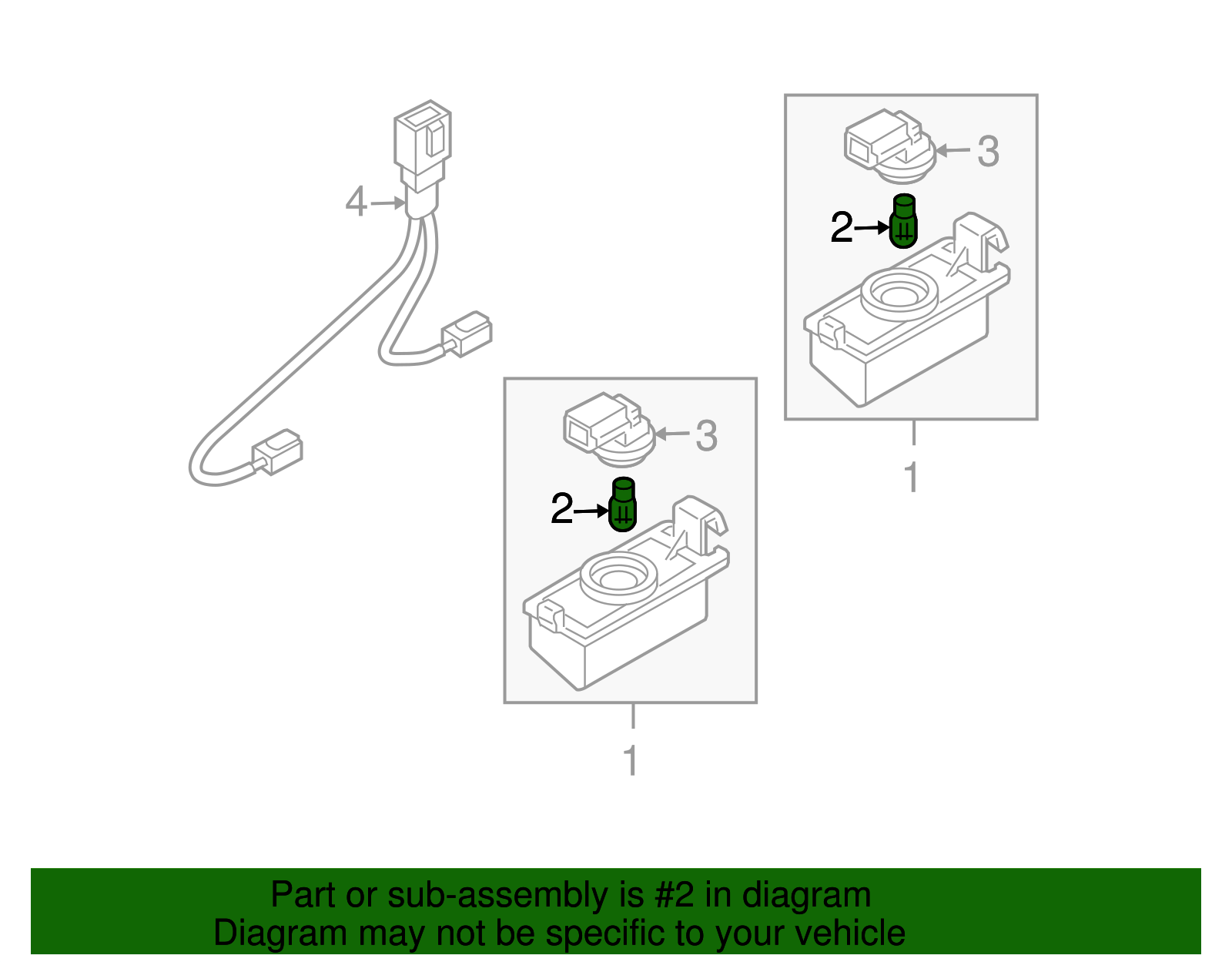 4
3
2
1
3
2
1

Part or sub-assembly is #2 in diagram
Diagram may not be specific to your vehicle