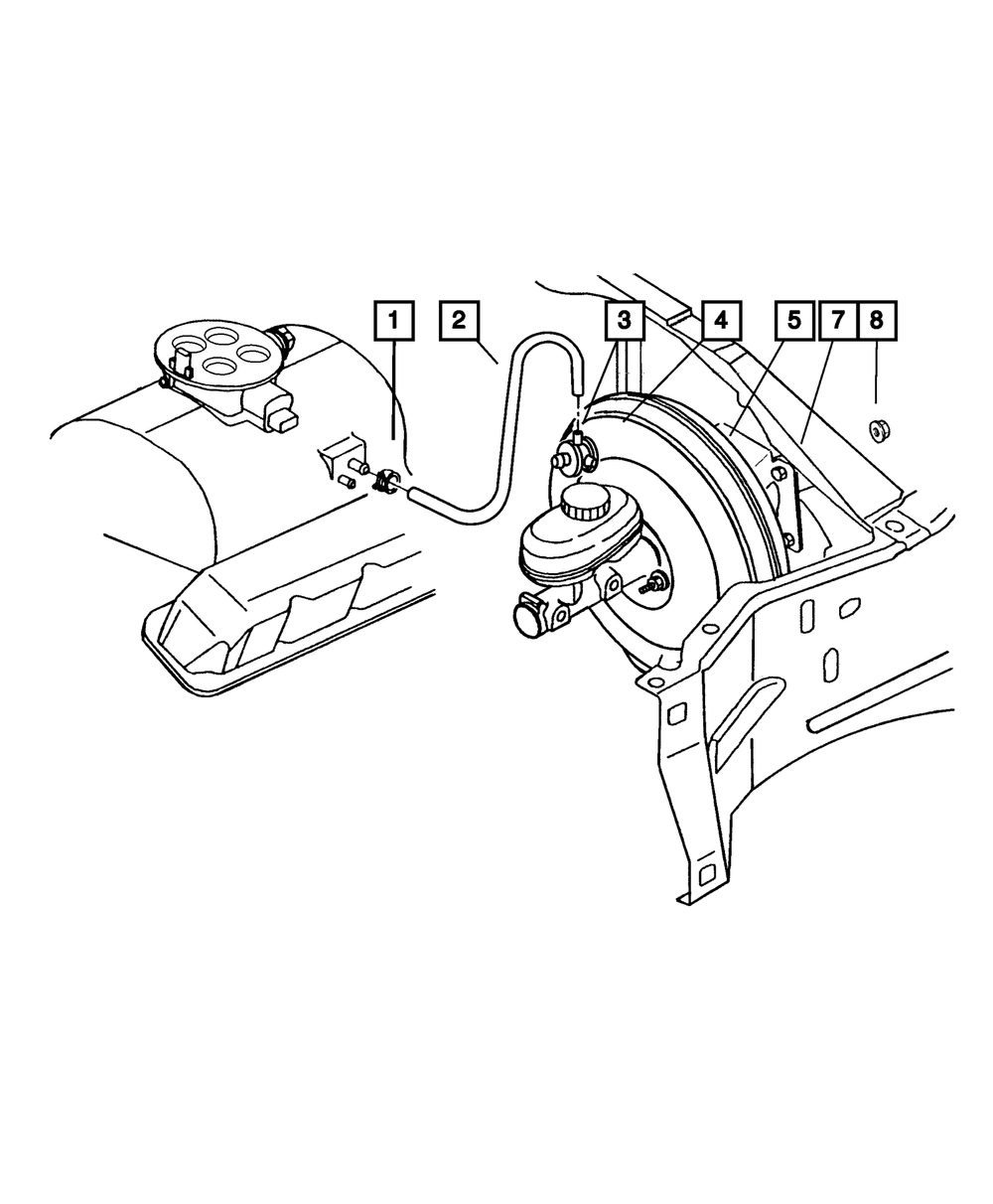 1
2
3
4
5
7
8