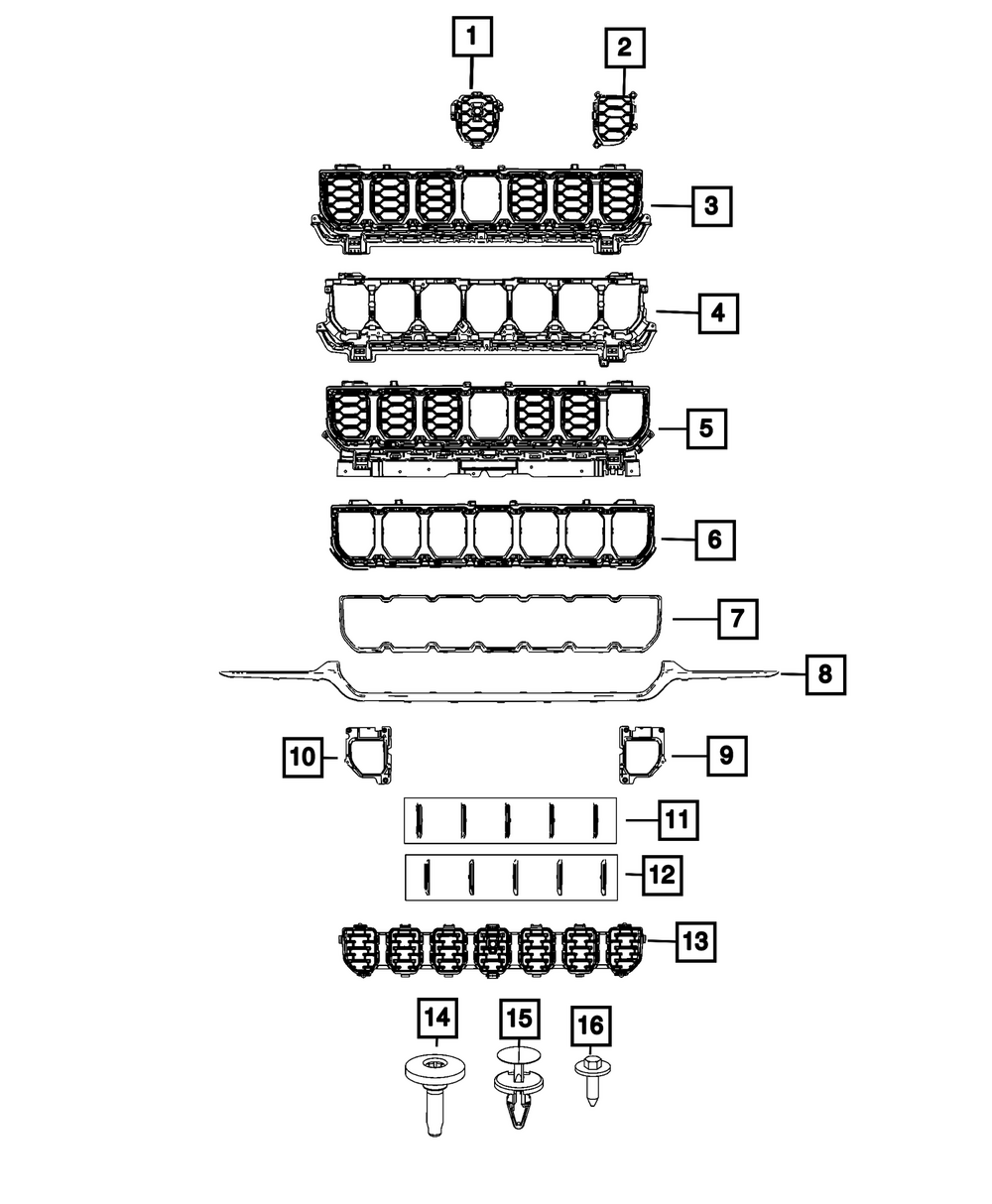 1
2
3
4
5
6
7
8
10
9
11
12
13
14
15
16