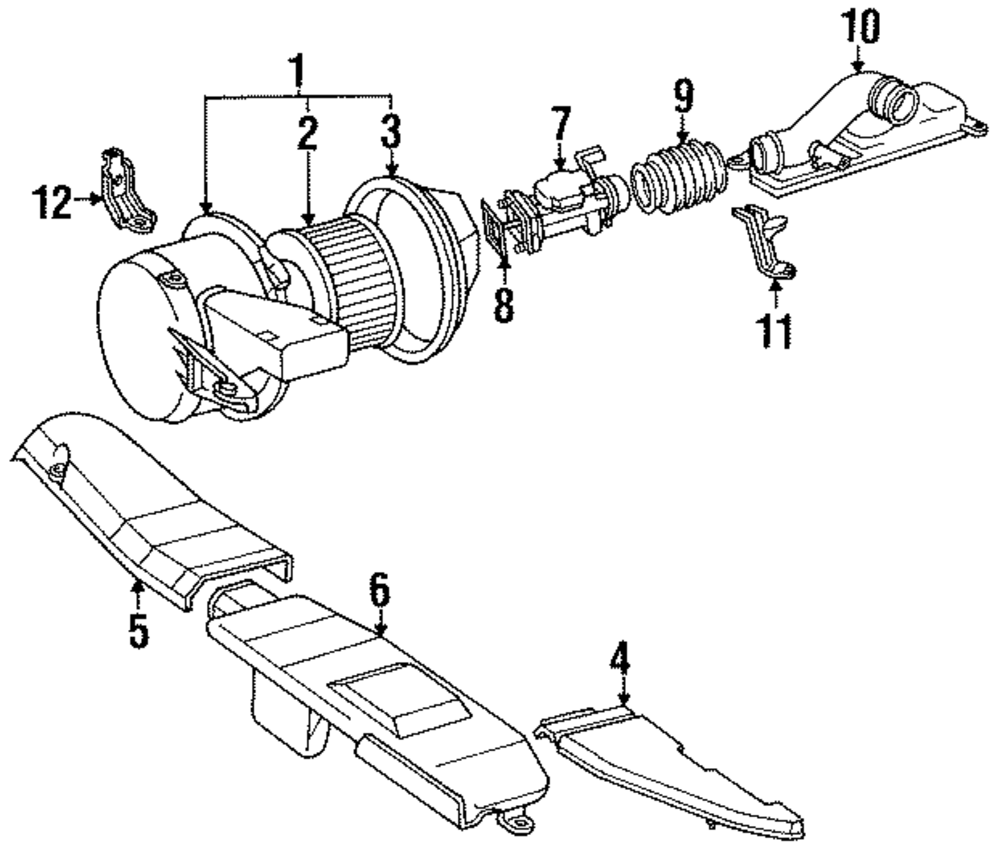 1
2
3
7
9
10
12
8
11
5
6
4