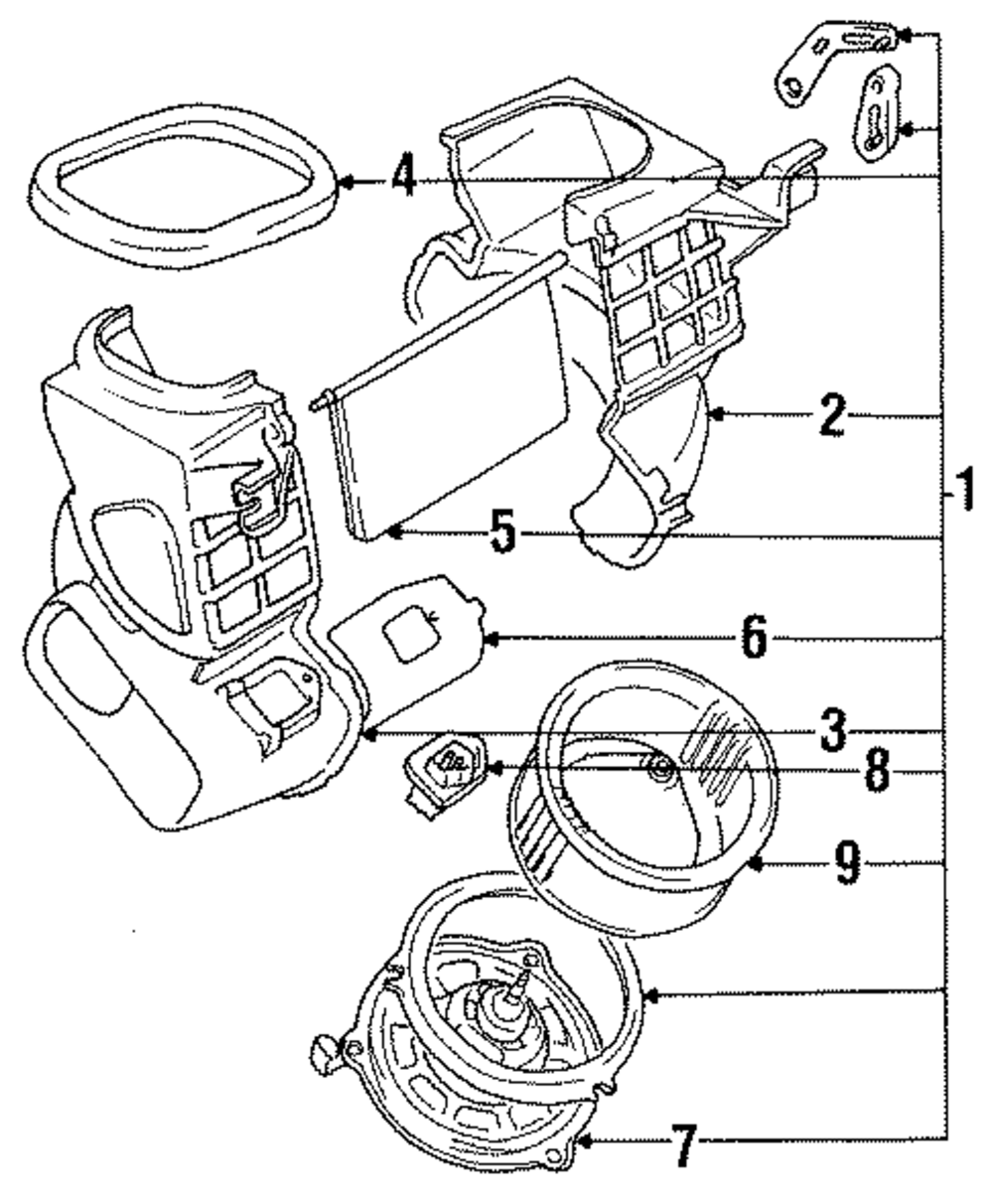 4
2
1
5
6
3
8
9
7