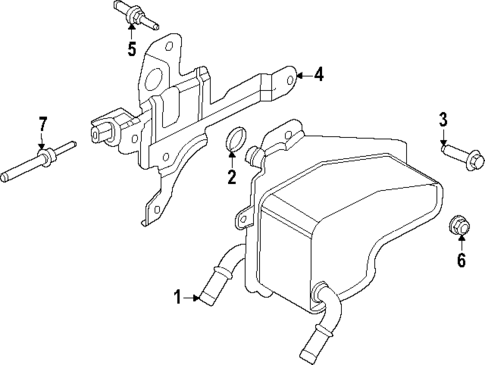 5
4
7
3
2
6
1