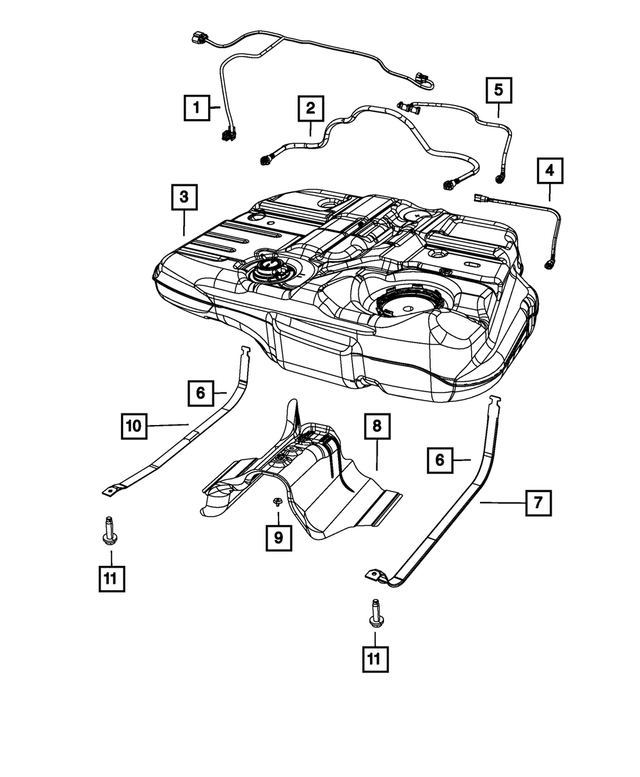 1
2
5
4
3
6
10
8
6
7
9
11
11