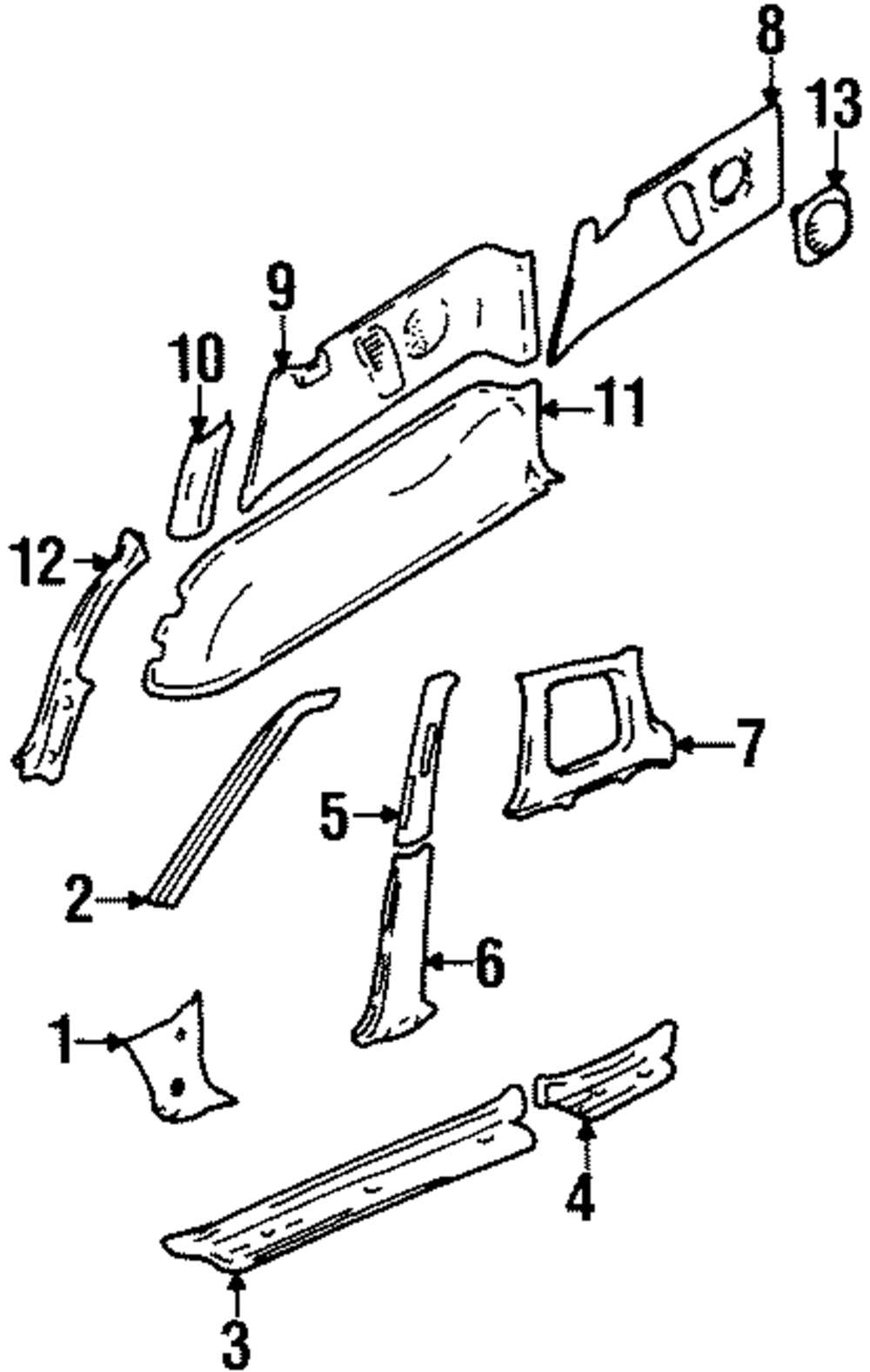 8
13
9
10
11
12
7
5
2
6
1
4
3