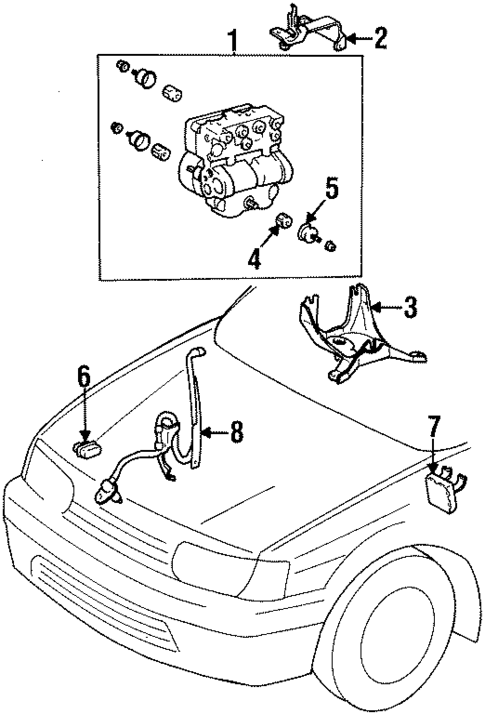 1
2
5
4
3
6
8
7