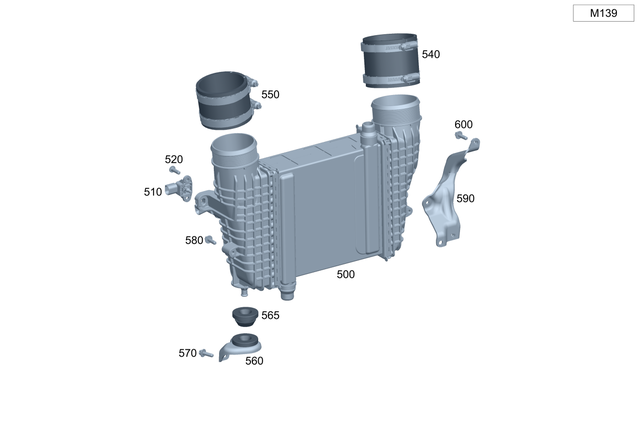 M139

540

550

600

520

510

590

580

500

565

570

560