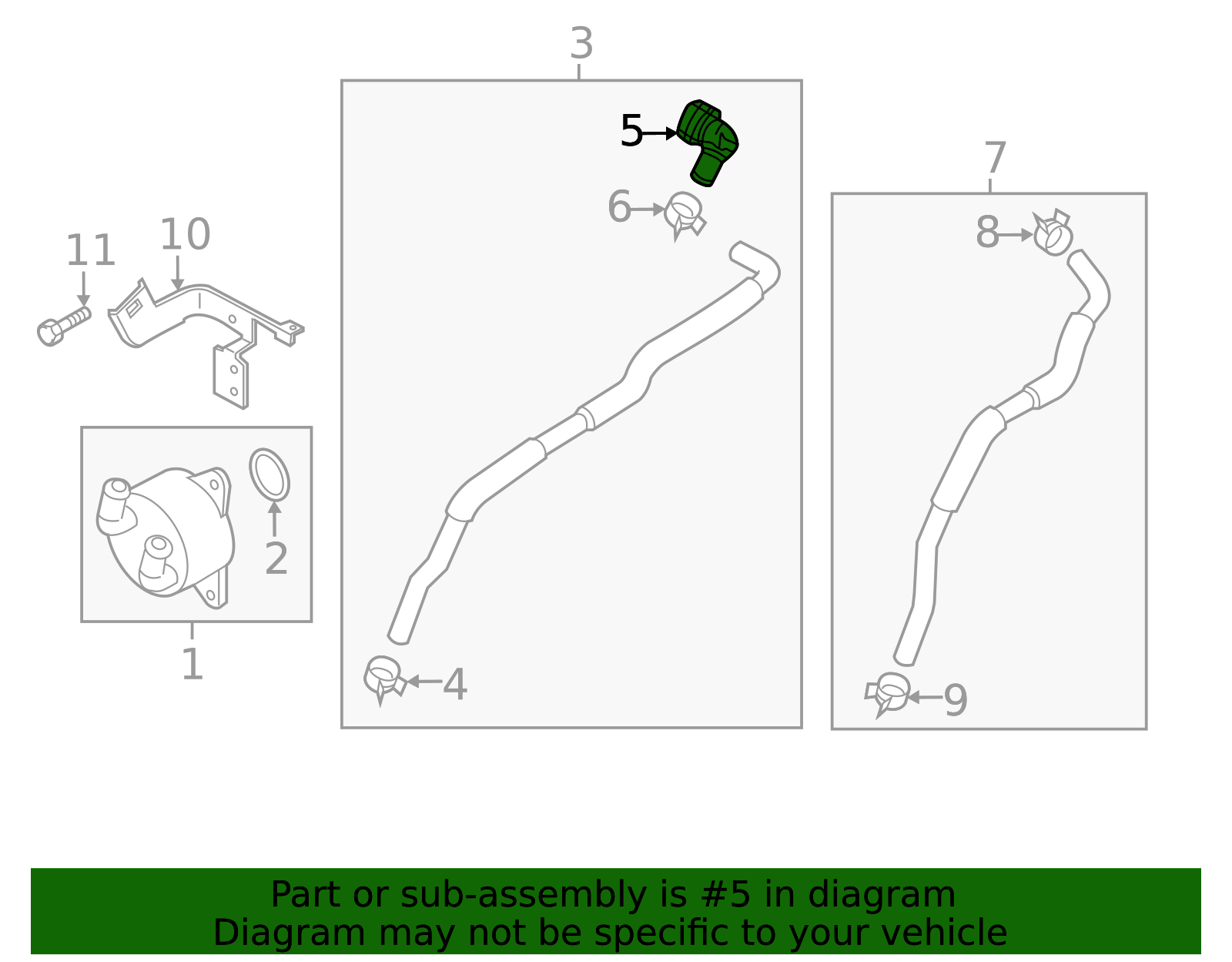 3
5
6
7
8
11
10
2
1
4
9

Part or sub-assembly is #5 in diagram
Diagram may not be specific to your vehicle