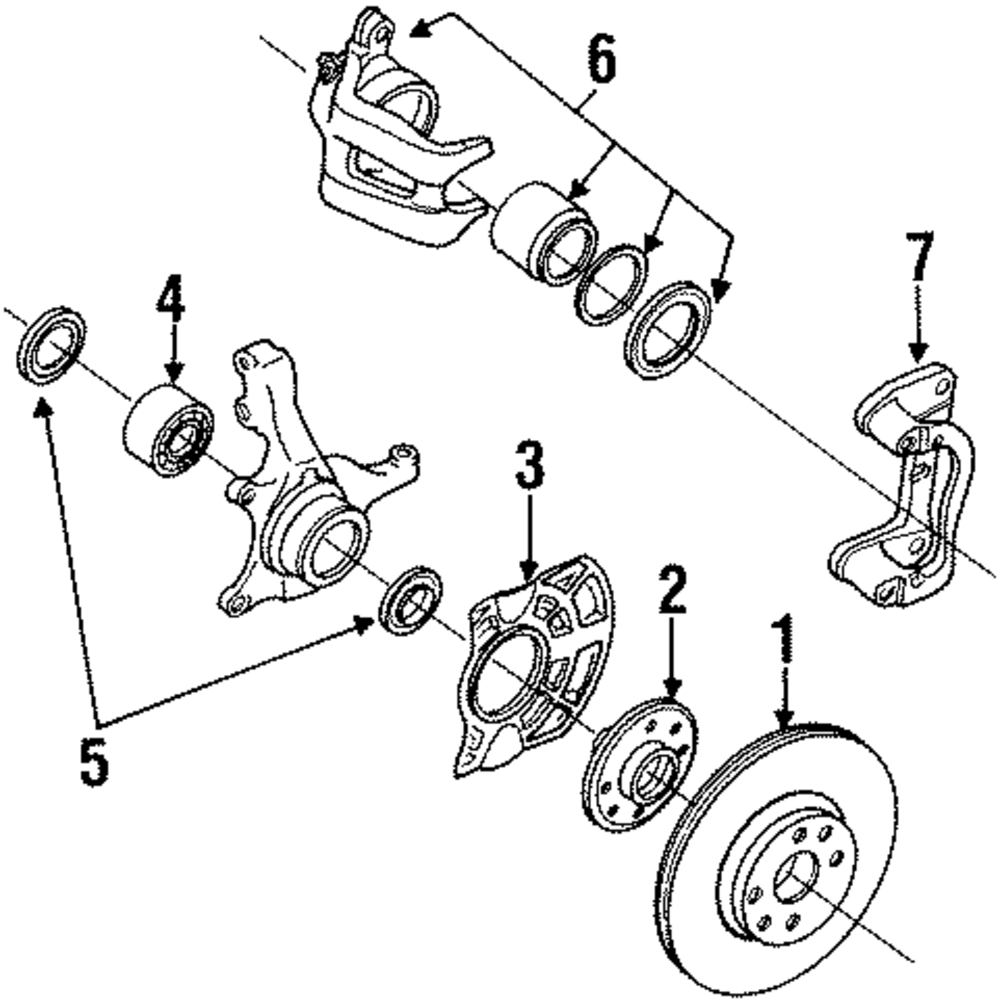 6

7

4

3

2

1

5