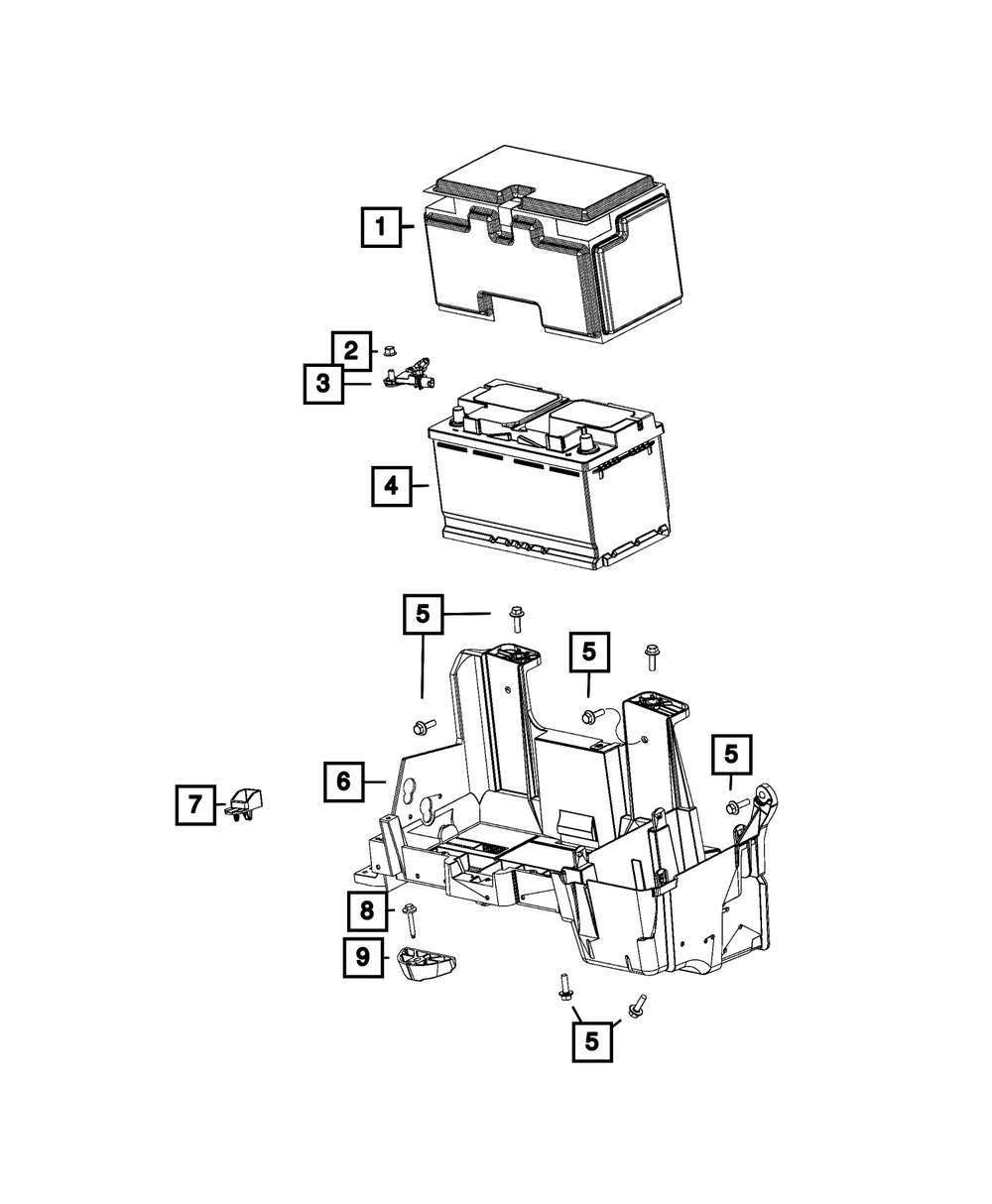 1
2
3
4
5
5
5
6
7
8
9
5