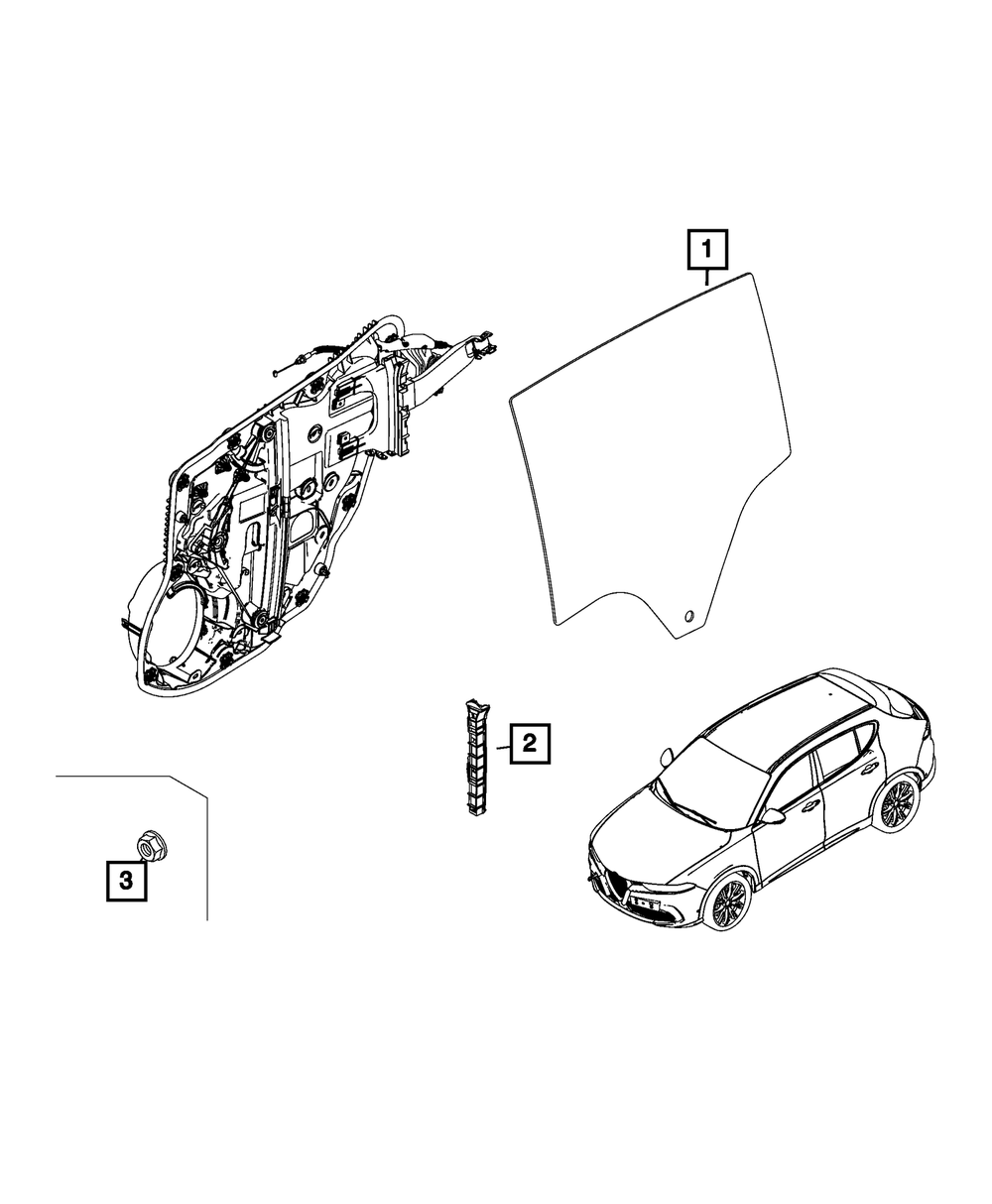 1

2

3