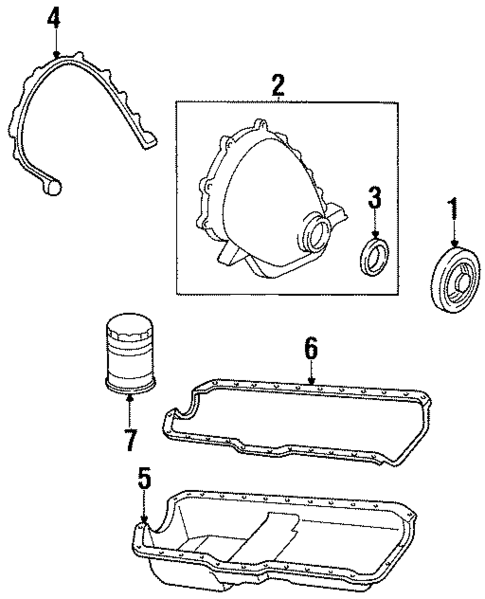 4
2
3
1
6
7
5