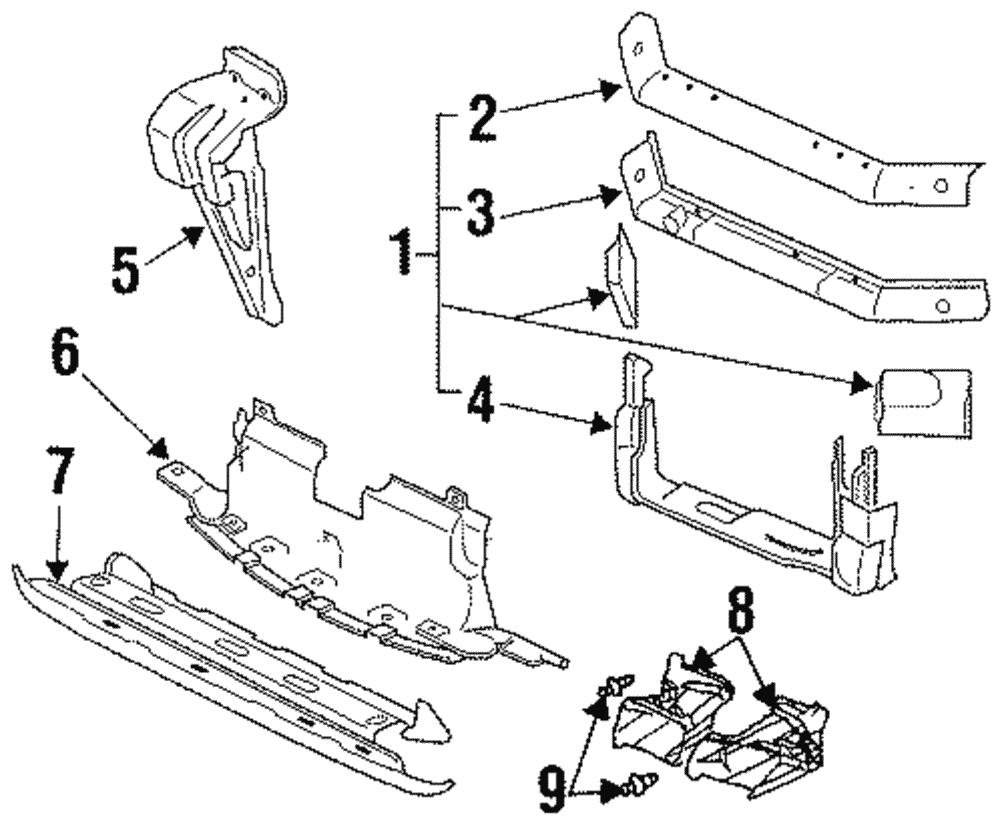 5
2
3
1
4
6
7
8
9