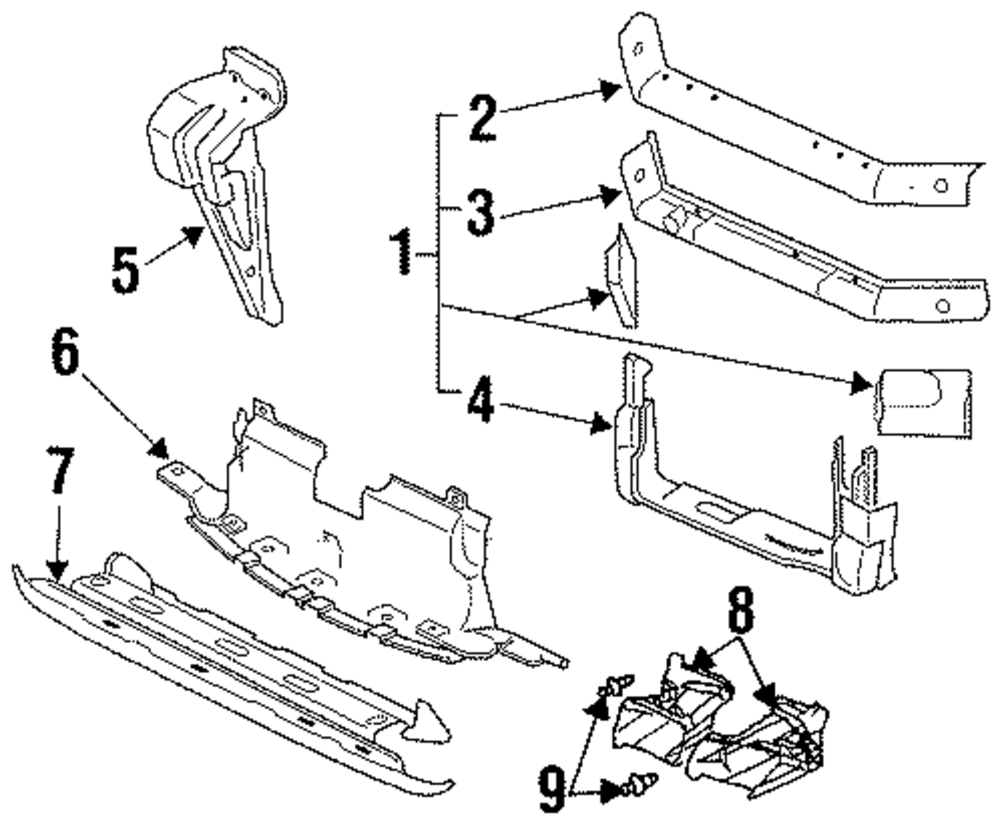 5
2
3
1
4
6
7
8
9