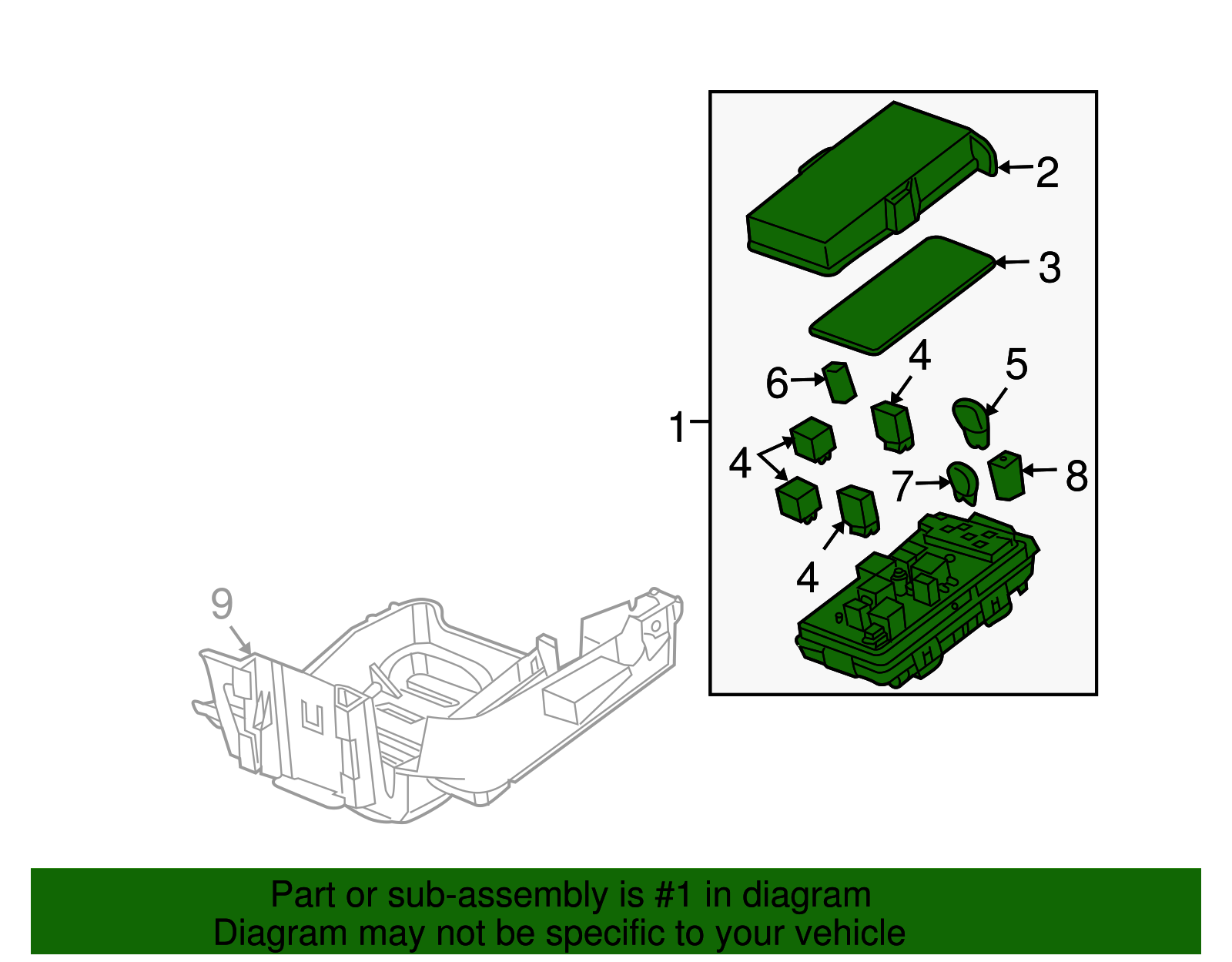 2
3
4
5
6
1
4
7
8
4
9

Part or sub-assembly is #1 in diagram
Diagram may not be specific to your vehicle