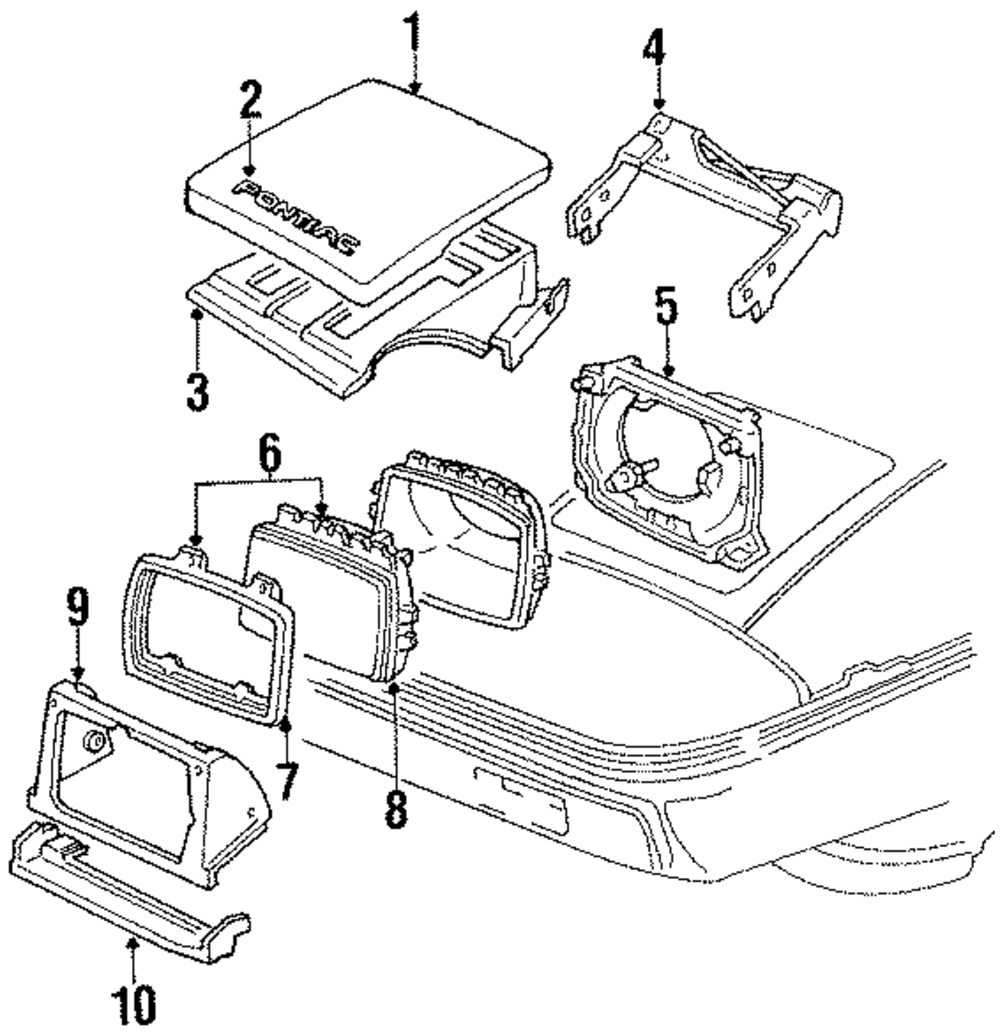 1
2
PONTIAC
4
3
5
6
9
7
8
10