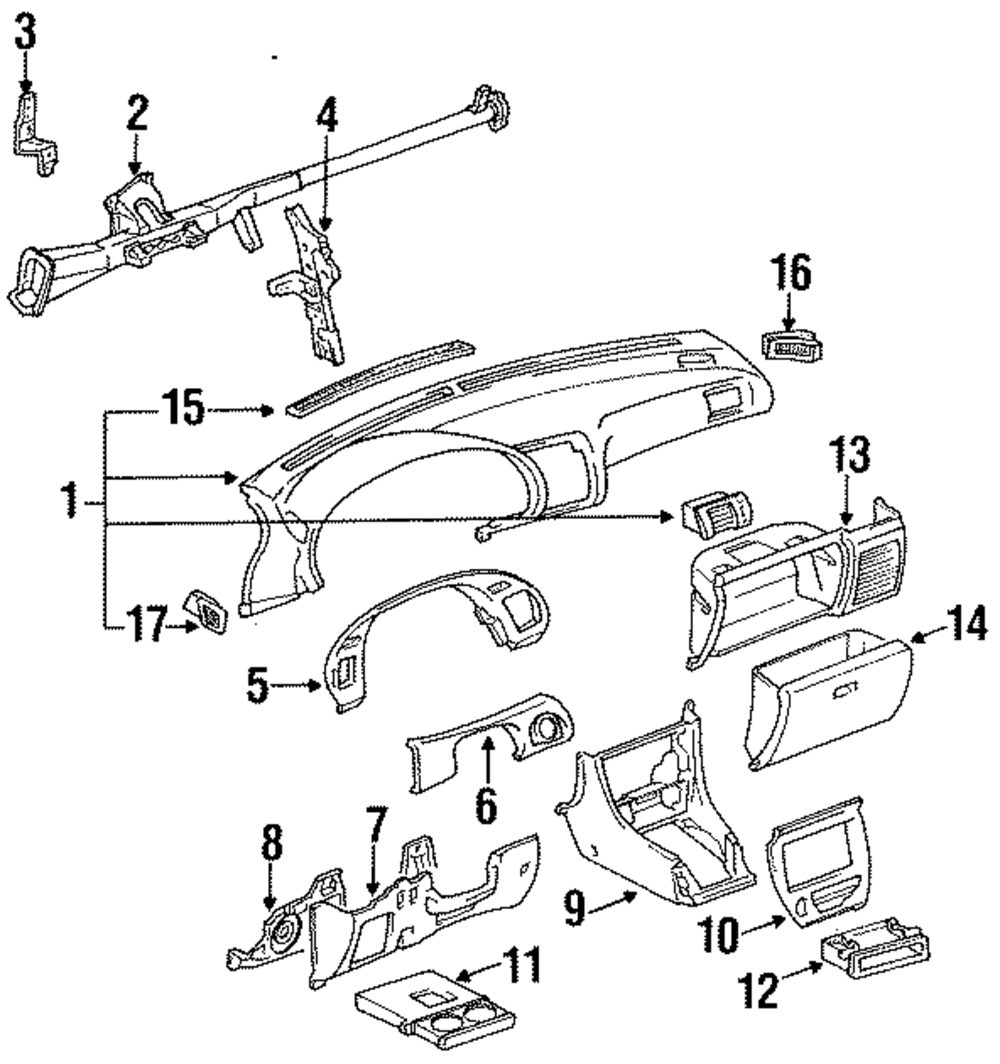 3
2
4
16
15
1
13
17
14
5
6
8
7
9
10
11
12