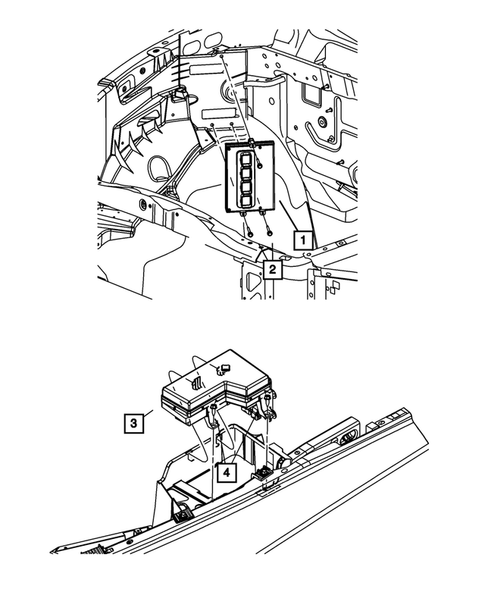 1
2
3
4