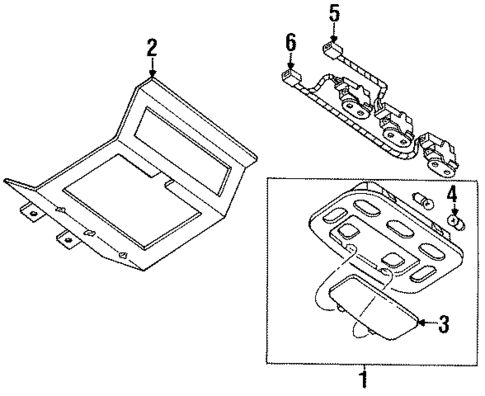 2
6
5
4
3
1