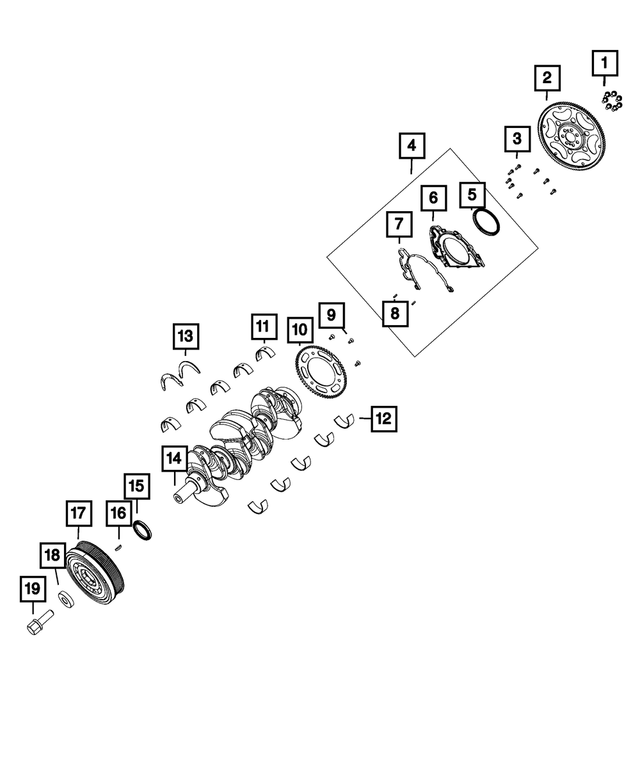 1
2
3
4
5
6
7
8
9
10
11
12
13
14
15
16
17
18
19