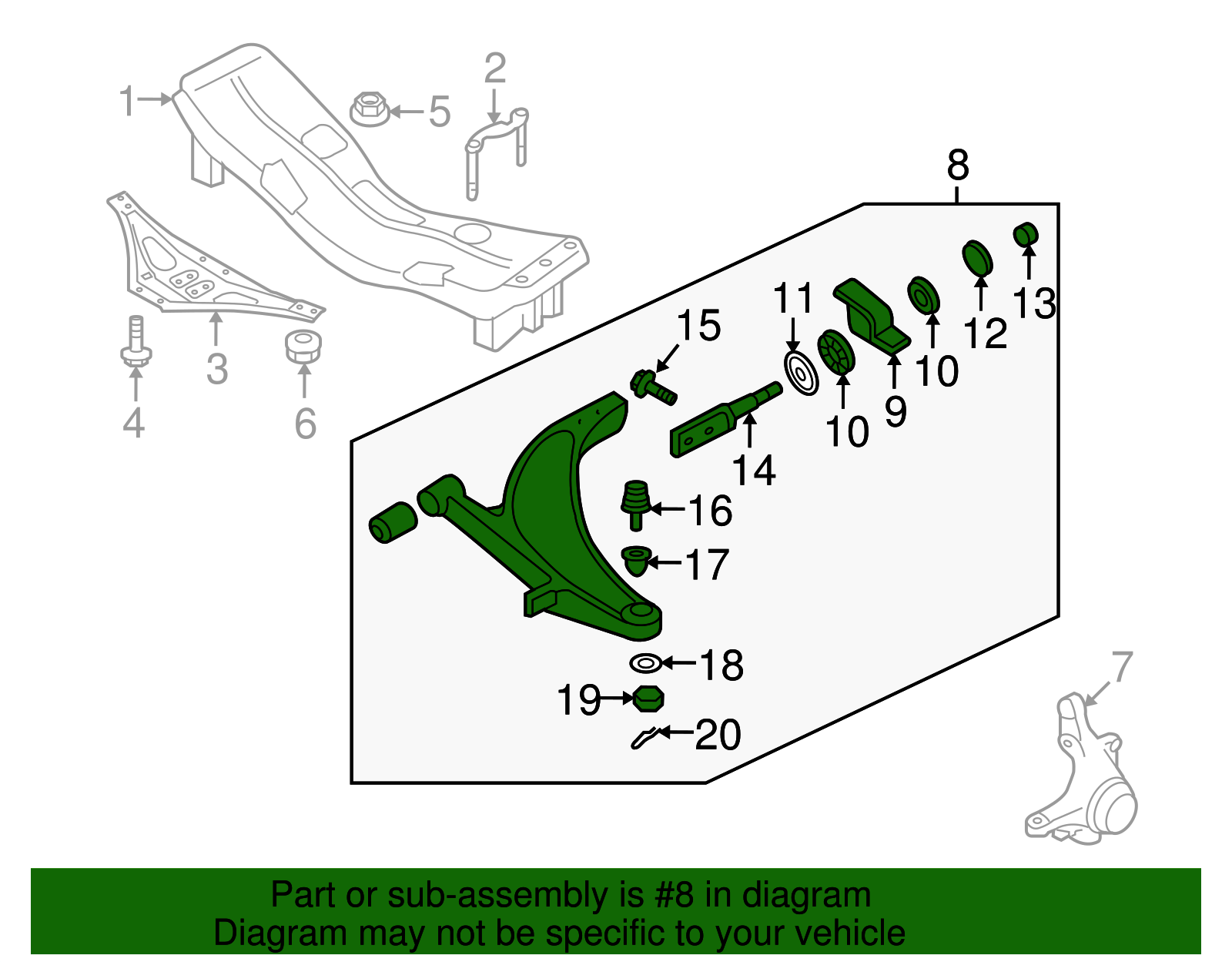 1
2
5
3
4
6
8
11
15
13
12
10
9
10
14
16
17
18
19
20
7

Part or sub-assembly is #8 in diagram
Diagram may not be specific to your vehicle