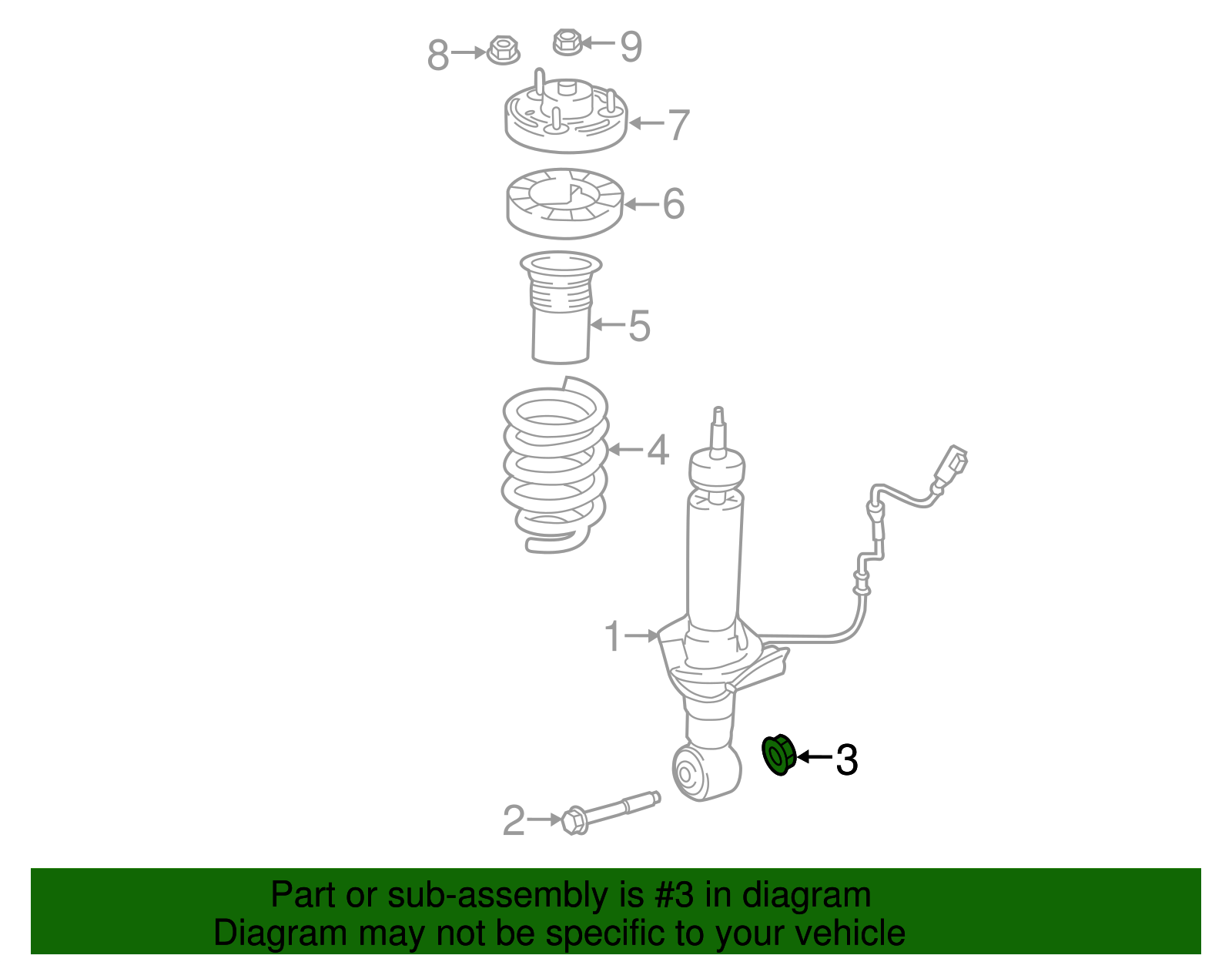 8
9
7
6
5
4
1
3
2

Part or sub-assembly is #3 in diagram
Diagram may not be specific to your vehicle