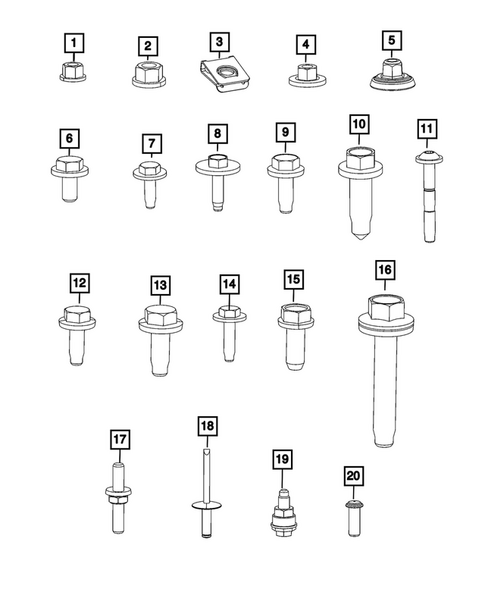 1
2
3
4
5
6
7
8
9
10
11
12
13
14
15
16
17
18
19
20