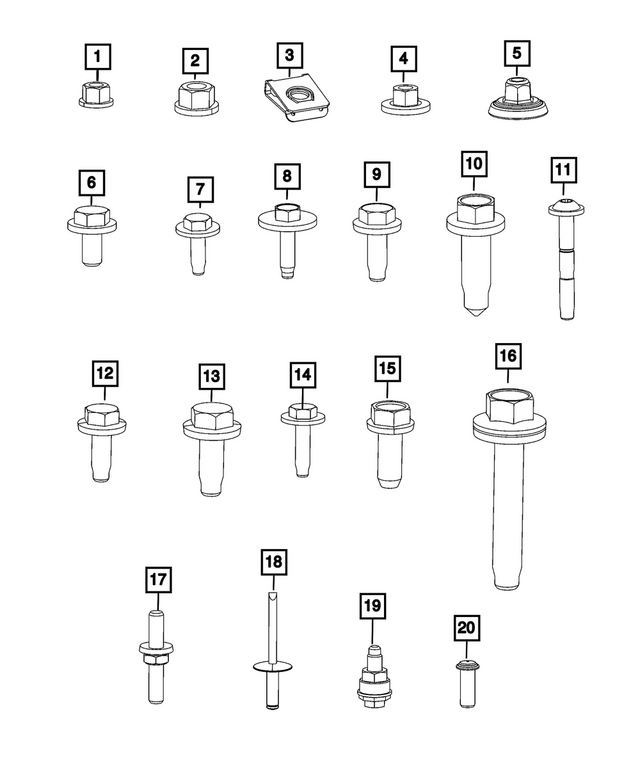 1 2 3 4 5
6 7 8 9 10 11
12 13 14 15 16
17 18 19 20