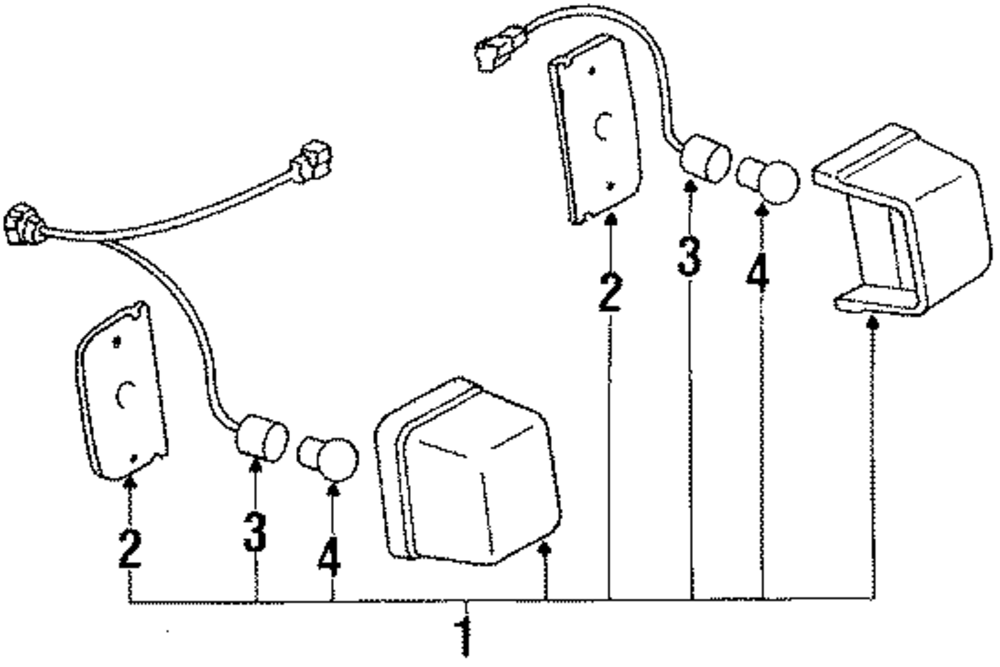 2
3
4
2
3
4
1