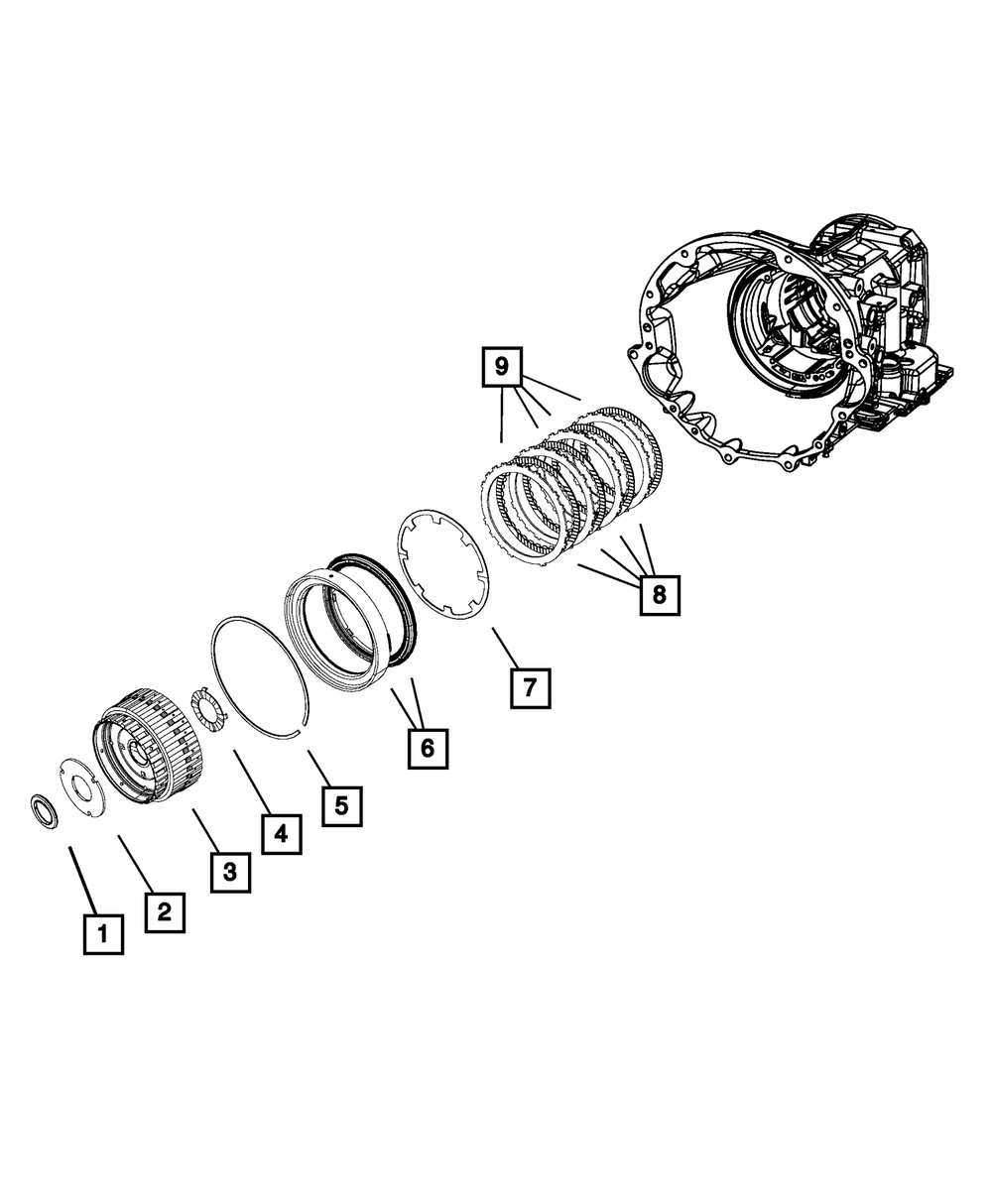 9
8
7
6
5
4
3
2
1