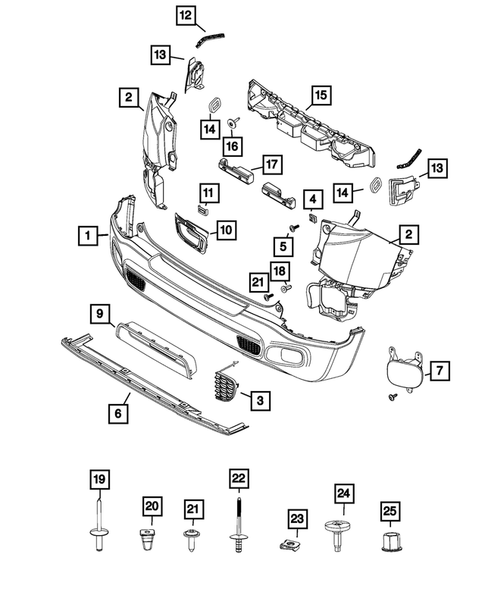 12
13
2
15
14
16
17
13
14
11
4
10
1
5
2
18
21
9
7
3
6
19
20
21
22
23
24
25